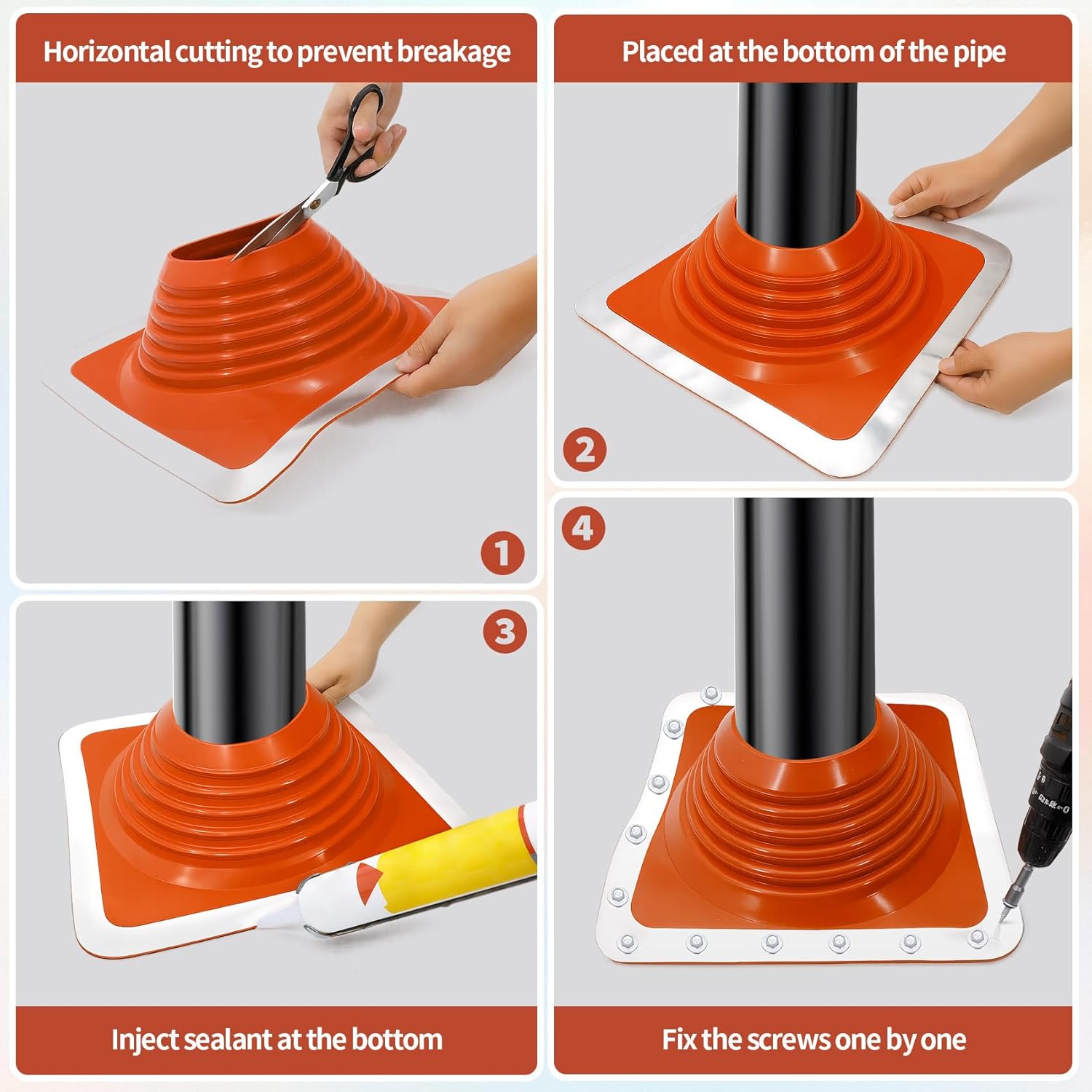 Horizontal cutting to prevent breakage

1

Placed at the bottom of the pipe

2

3

Inject sealant at the bottom

4

Fix the screws one by one