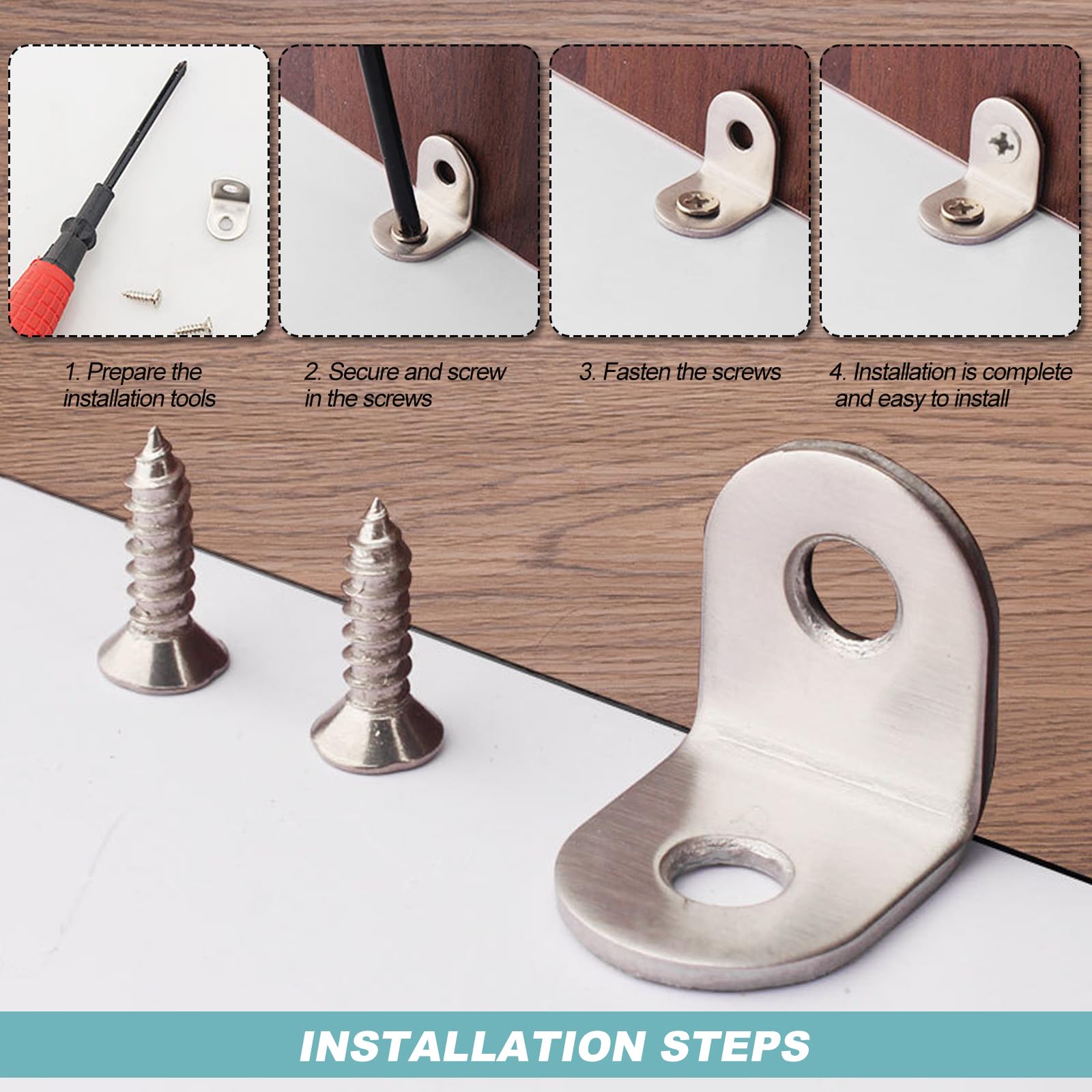 1. Prepare the installation tools

2. Secure and screw in the screws

3. Fasten the screws

4. Installation is complete and easy to install

INSTALLATION STEPS