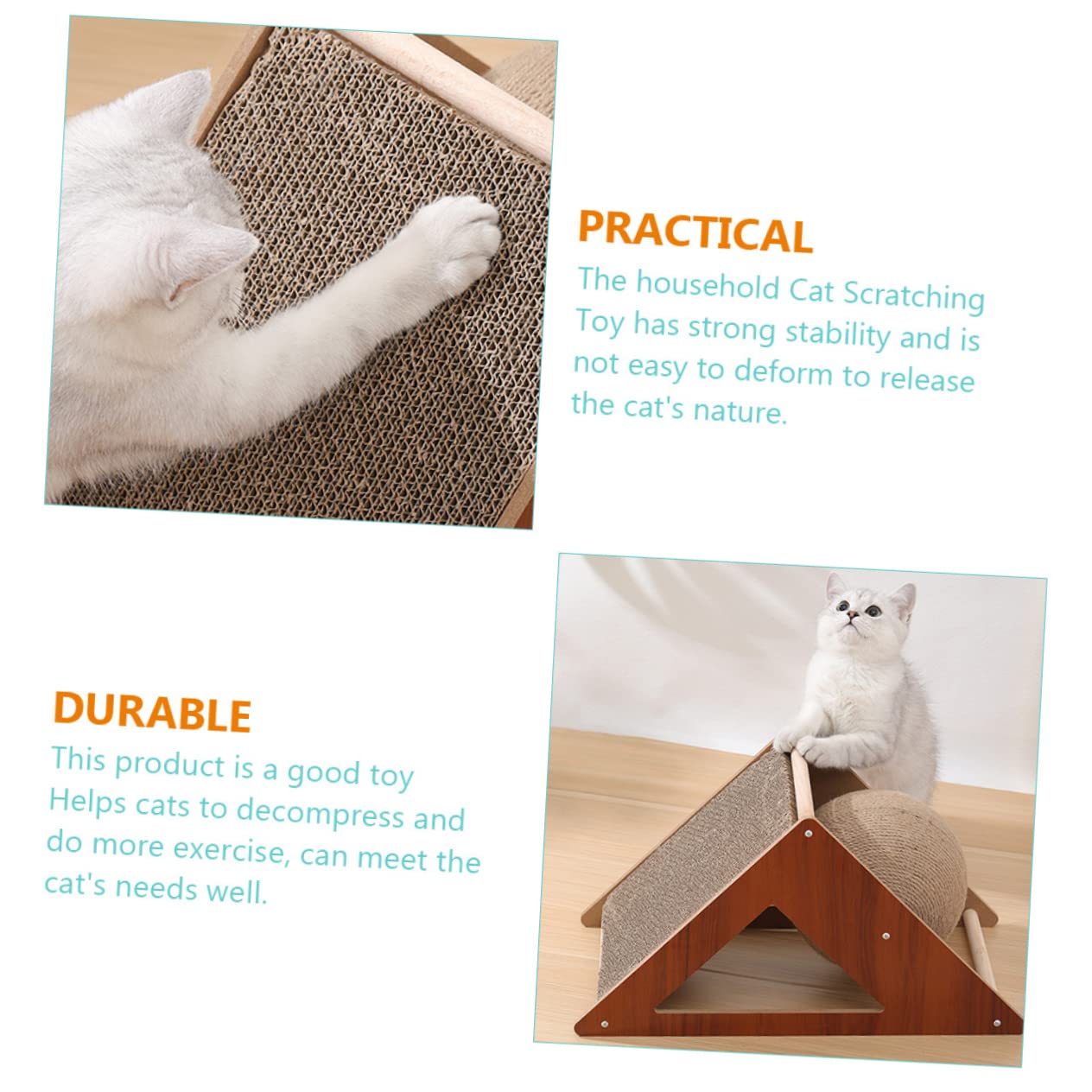 PRACTICAL
The household Cat Scratching Toy has strong stability and is not easy to deform to release the cat's nature.

DURABLE
This product is a good toy Helps cats to decompress and do more exercise, can meet the cat's needs well.