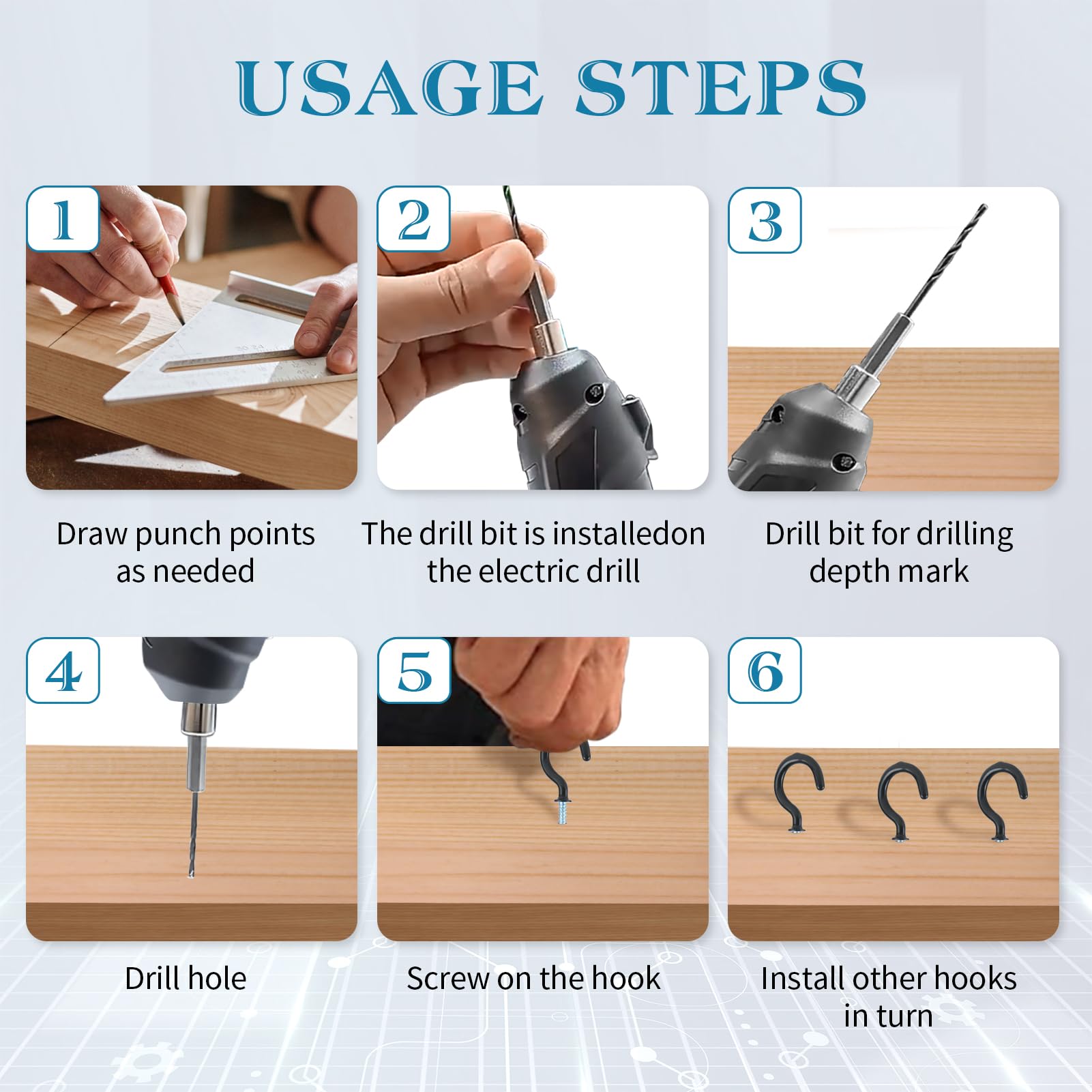 USAGE STEPS

1

Draw punch points as needed

2

The drill bit is installedon the electric drill

3

Drill bit for drilling depth mark

4

Drill hole

5

Screw on the hook

6

Install other hooks in turn