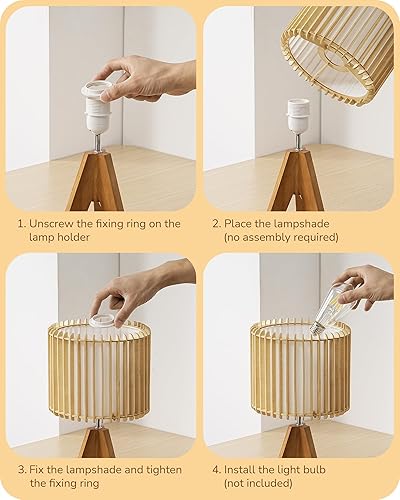 1. Unscrew the fixing ring on the lamp holder

2. Place the lampshade (no assembly required)

3. Fix the lampshade and tighten the fixing ring

4. Install the light bulb (not included)