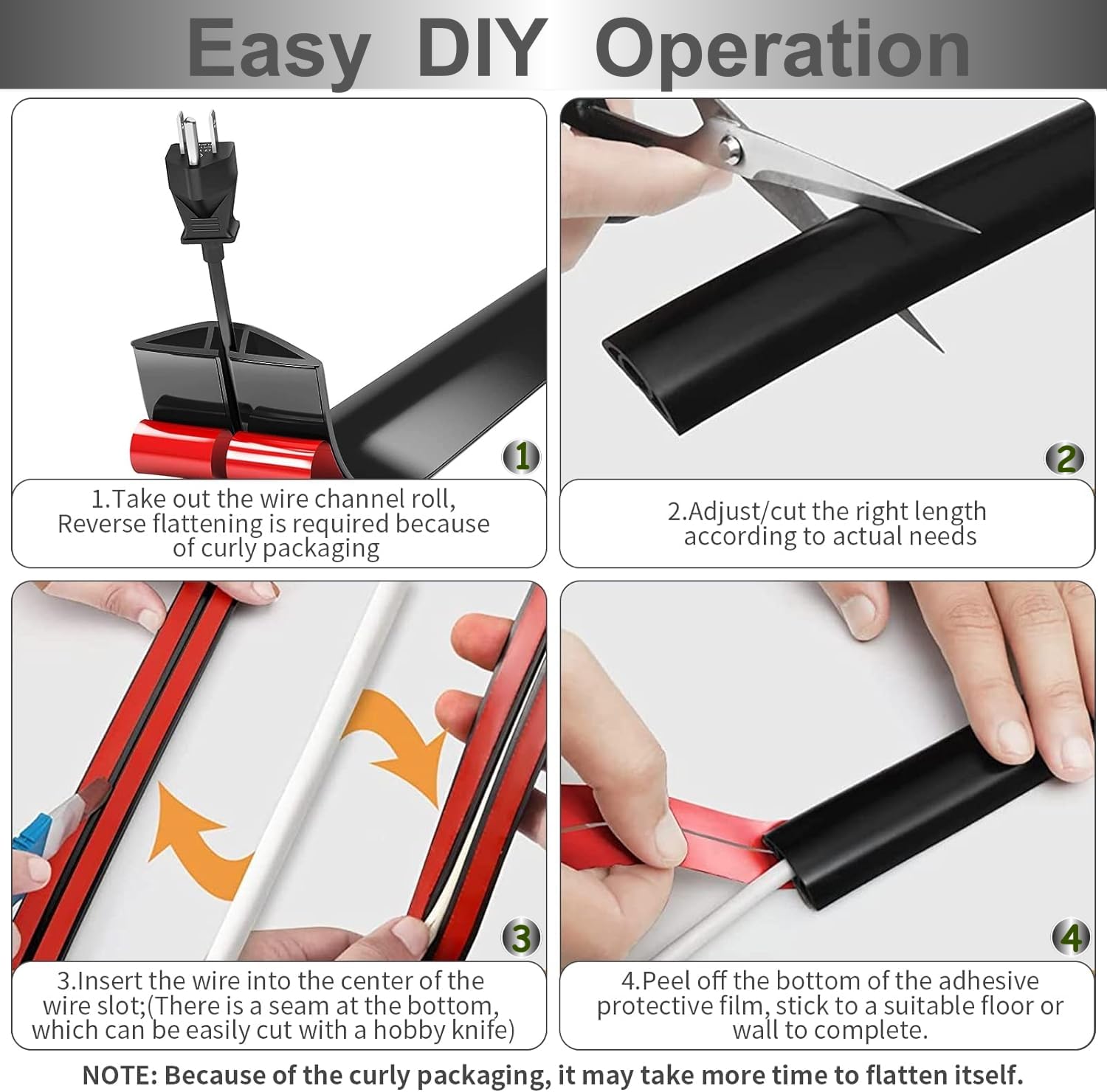 Easy DIY Operation

1

1.Take out the wire channel roll, Reverse flattening is required because of curly packaging

2

2.Adjust/cut the right length according to actual needs

3

3.Insert the wire into the center of the wire slot;(There is a seam at the bottom, which can be easily cut with a hobby knife)

4

4.Peel off the bottom of the adhesive protective film, stick to a suitable floor or wall to complete.

NOTE: Because of the curly packaging, it may take more time to flatten itself.