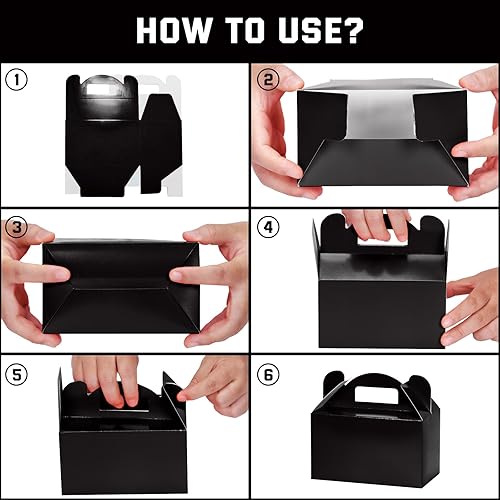 HOW TO USE?

1

2

3

4

5

6