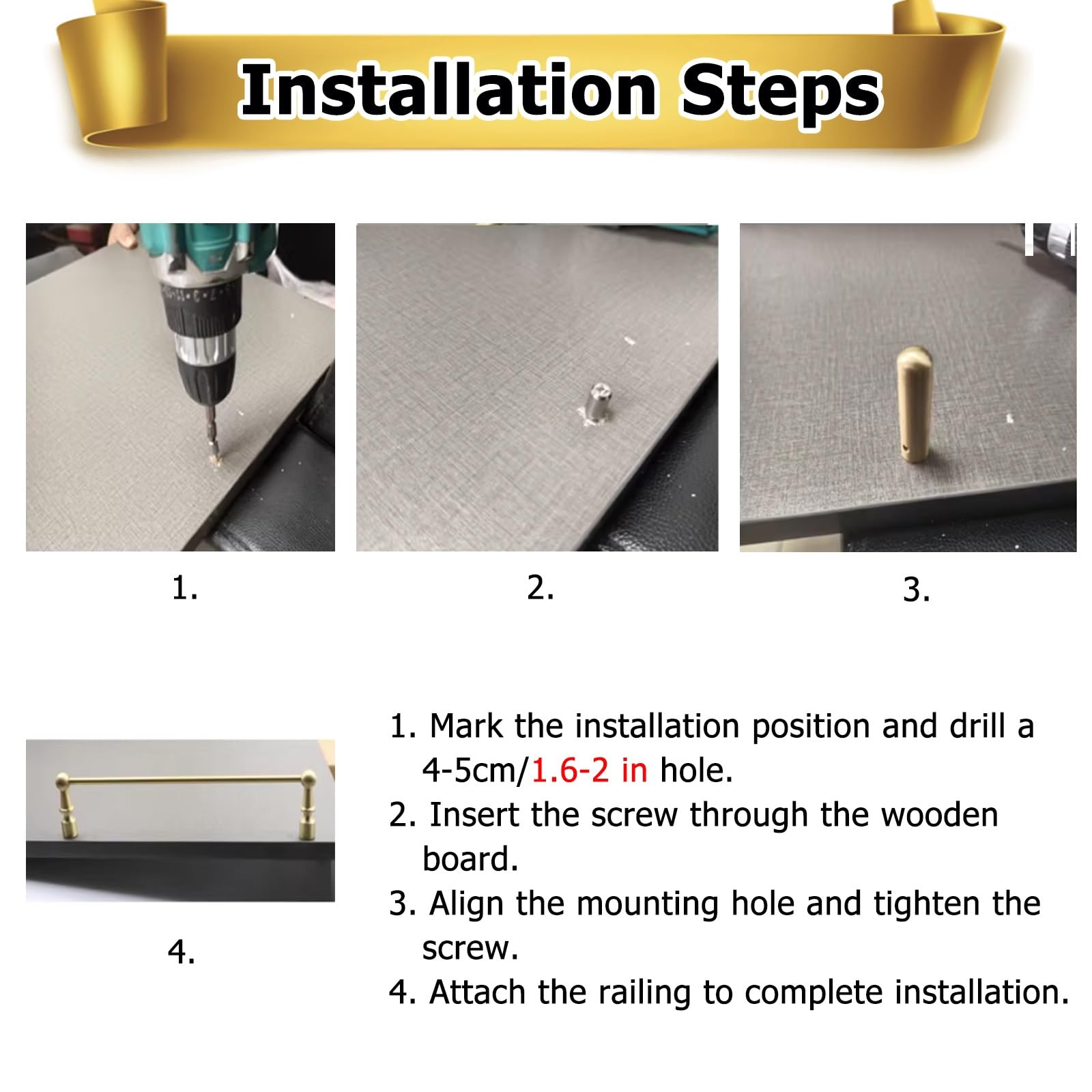 Installation Steps

1.

2.

3.

4.

1. Mark the installation position and drill a 4-5cm/1.6-2 in hole.
2. Insert the screw through the wooden board.
3. Align the mounting hole and tighten the screw.
4. Attach the railing to complete installation.