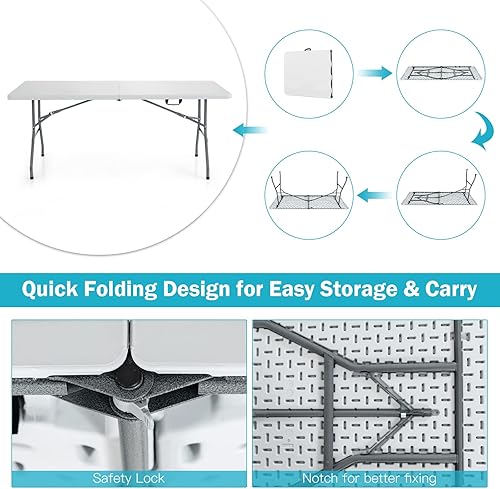 Quick Folding Design for Easy Storage & Carry

Safety Lock

Notch for better fixing