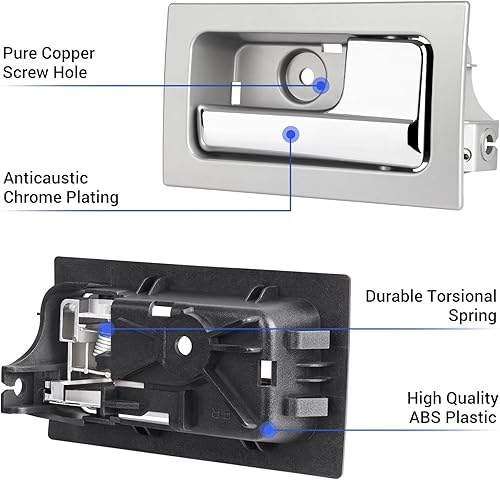 Pure Copper Screw Hole

Anticaustic Chrome Plating

Durable Torsional Spring

High Quality ABS Plastic