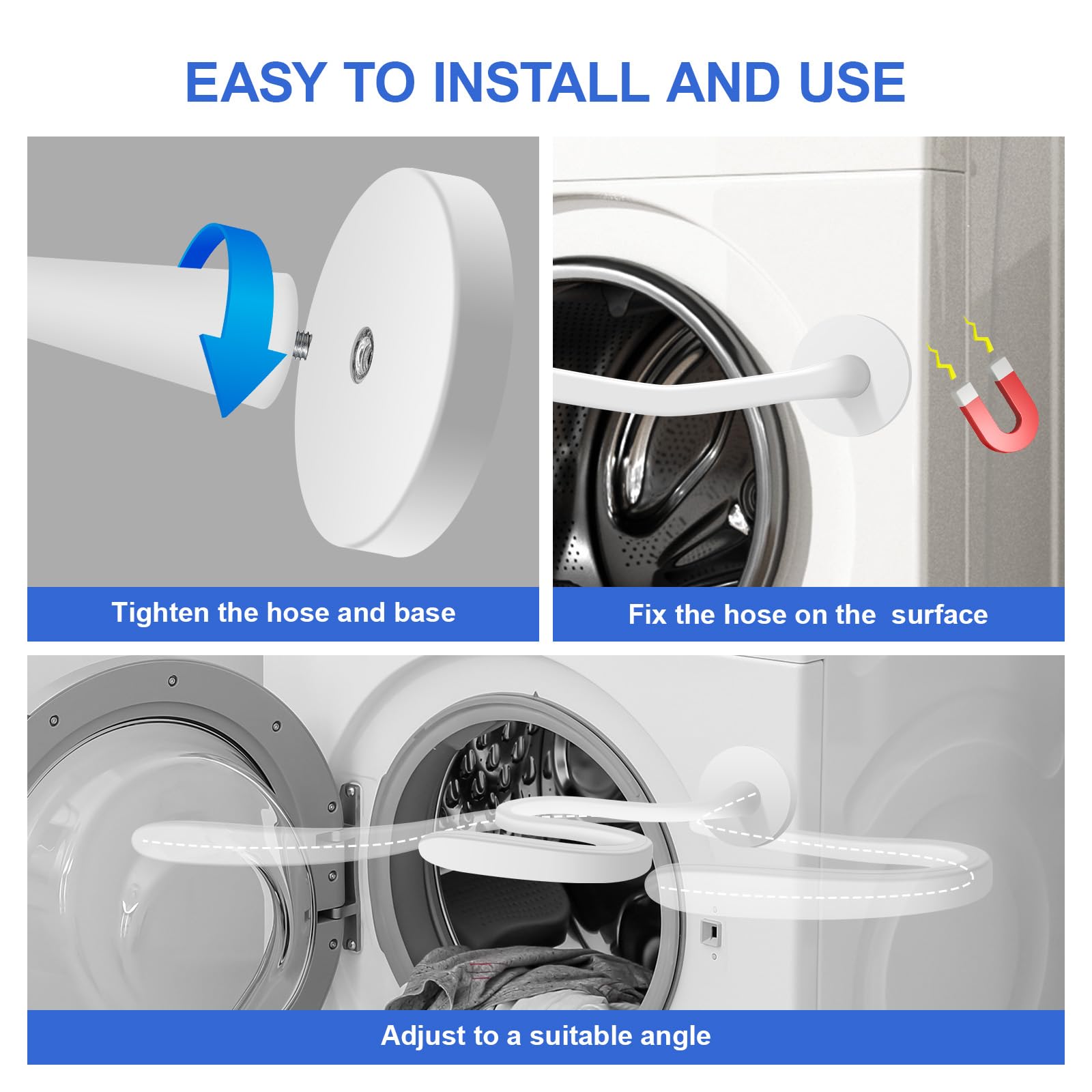 EASY TO INSTALL AND USE

Tighten the hose and base

Fix the hose on the  surface

Adjust to a suitable angle