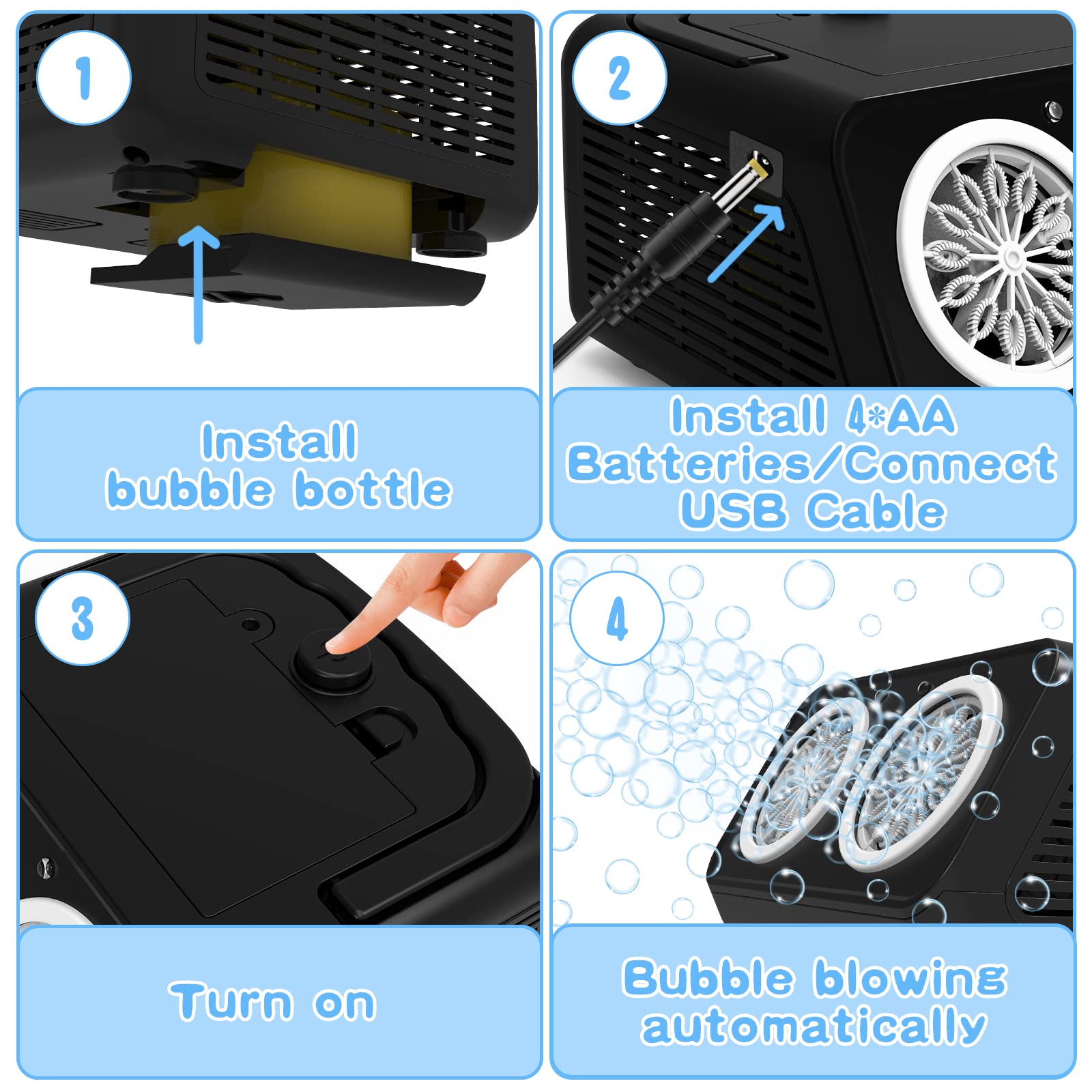 1

Install bubble bottle

2

Install 4*AA Batteries/Connect USB Cable

3

Turn on

4

Bubble blowing automatically