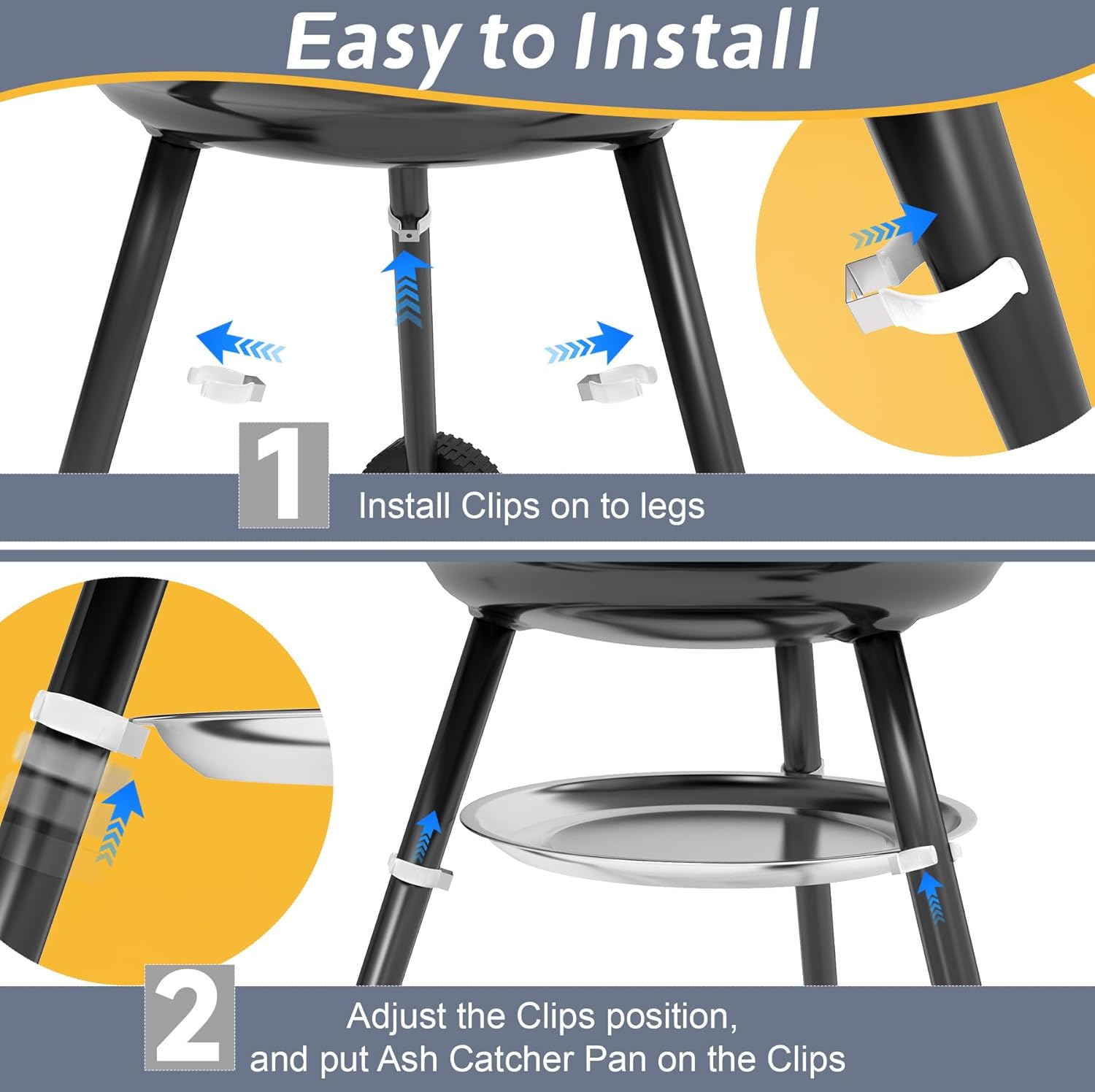 Easy to Install

1

Install Clips on to legs

2

Adjust the Clips position, and put Ash Catcher Pan on the Clips