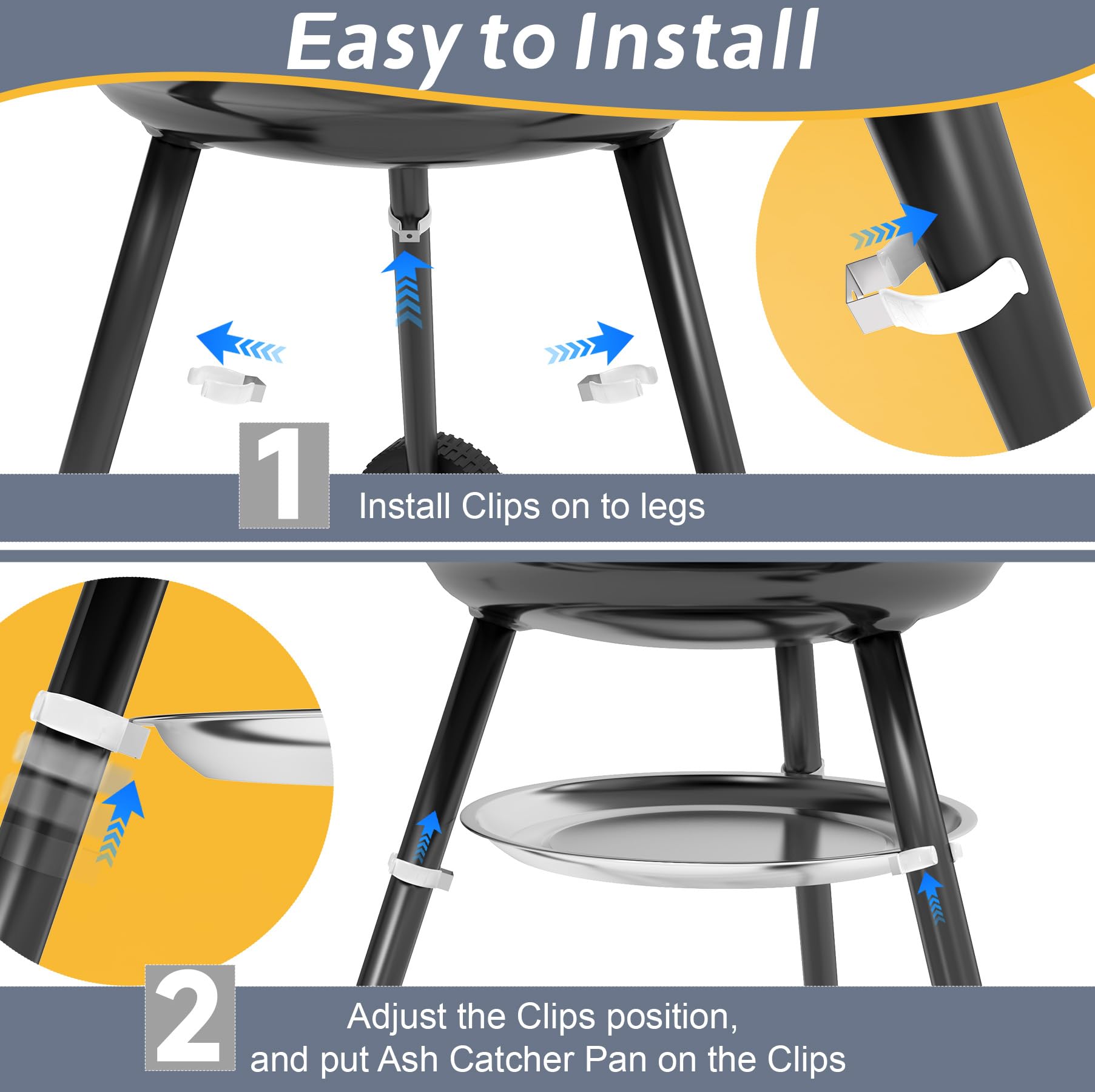 Easy to Install

1

Install Clips on to legs

2

Adjust the Clips position, and put Ash Catcher Pan on the Clips