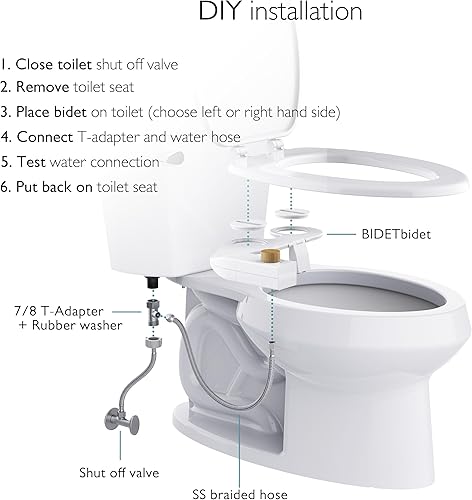 DIY installation

1. Close toilet shut off valve
2. Remove toilet seat
3. Place bidet on toilet (choose left or right hand side)
4. Connect T-adapter and water hose
5. Test water connection
6. Put back on toilet seat

BIDETbidet

7/8 T-Adapter
+ Rubber washer

Shut off valve

SS braided hose