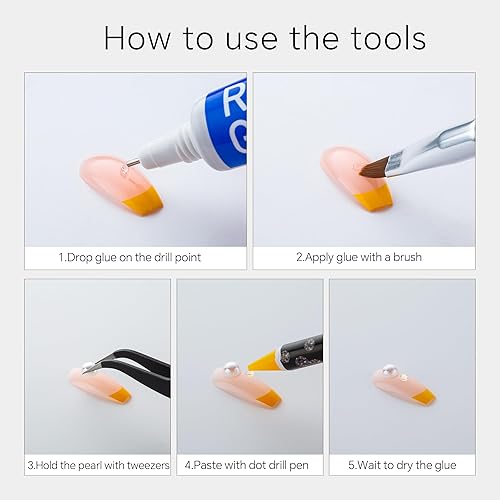 How to use the tools

R
G

1.Drop glue on the drill point

2.Apply glue with a brush

3.Hold the pearl with tweezers

4.Paste with dot drill pen

5.Wait to dry the glue