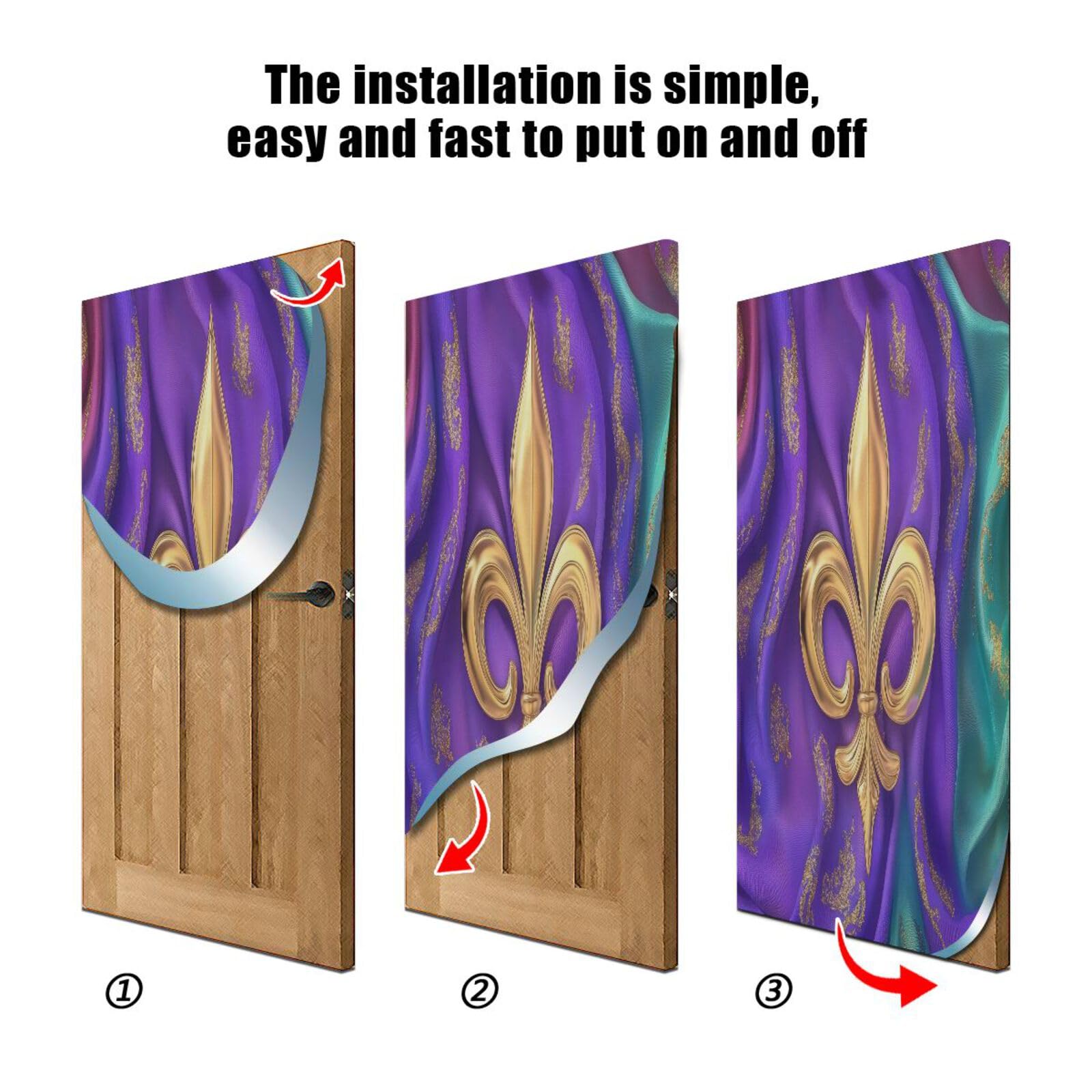 The installation is simple, easy and fast to put on and off

①

②

③