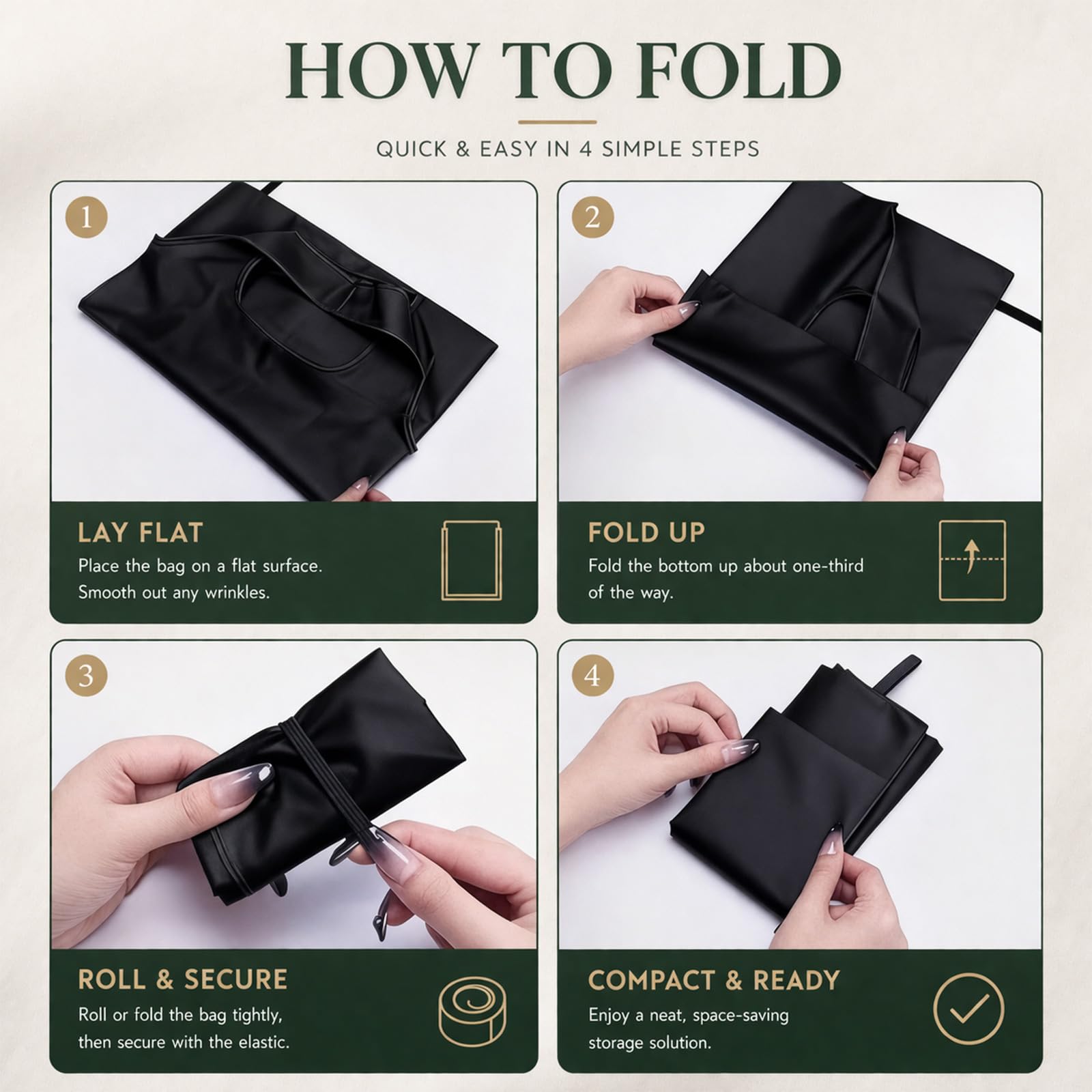 HOW TO FOLD

QUICK & EASY IN 4 SIMPLE STEPS

1

LAY FLAT
Place the bag on a flat surface. Smooth out any wrinkles.

2

FOLD UP
Fold the bottom up about one-third of the way.

3

ROLL & SECURE
Roll or fold the bag tightly, then secure with the elastic.

4

COMPACT & READY
Enjoy a neat, space-saving storage solution.