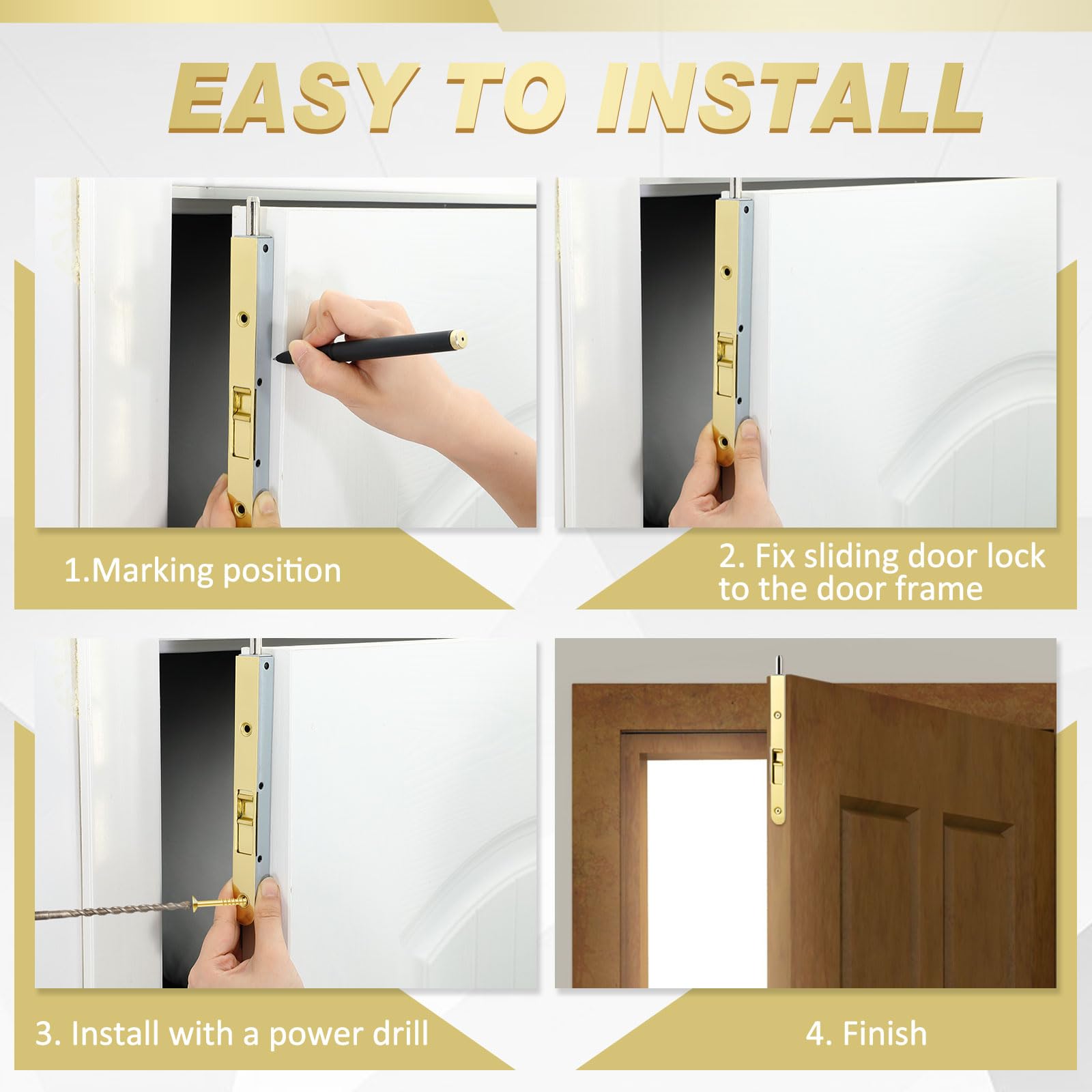 EASY TO INSTALL

1.Marking position

2. Fix sliding door lock to the door frame

3. Install with a power drill

4. Finish