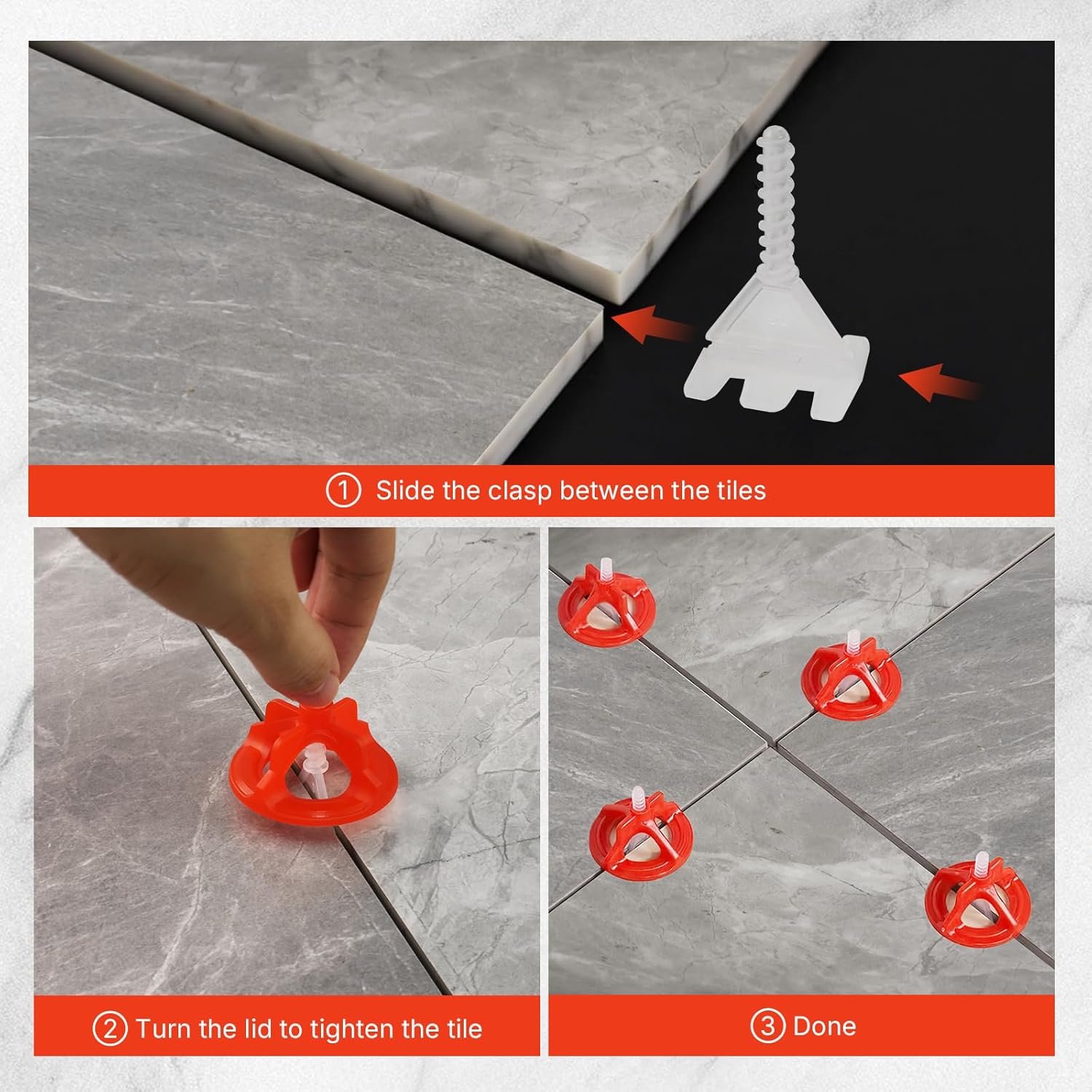 ① Slide the clasp between the tiles

② Turn the lid to tighten the tile

③ Done