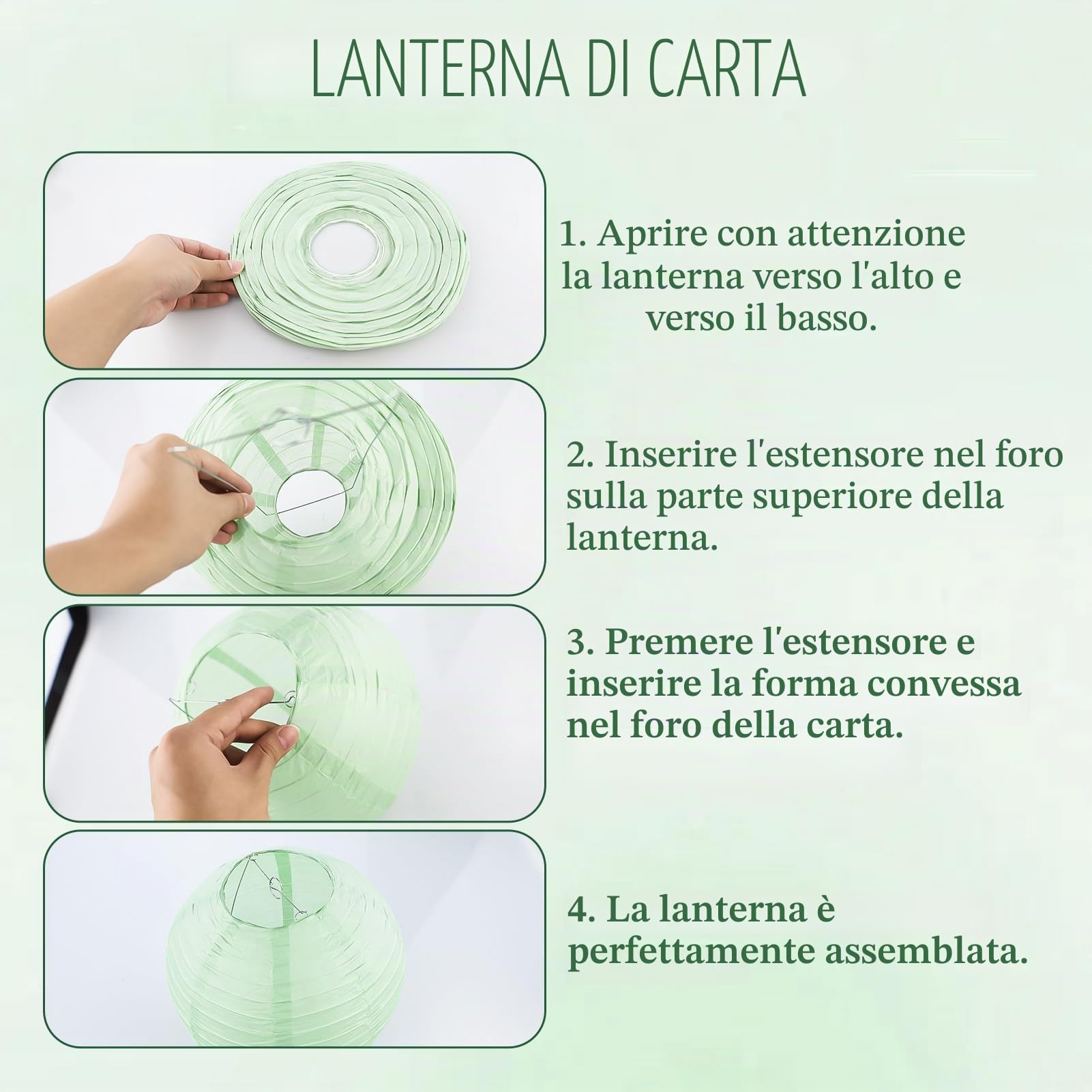 LANTERNA DI CARTA

1. Aprire con attenzione la lanterna verso l'alto e verso il basso.

2. Inserire l'estensore nel foro sulla parte superiore della lanterna.

3. Premere l'estensore e inserire la forma convessa nel foro della carta.

4. La lanterna è perfettamente assemblata.