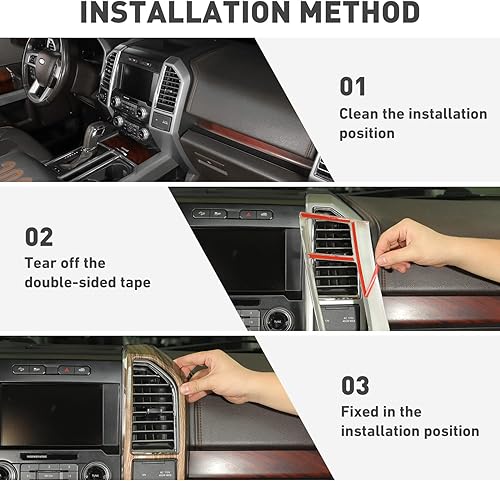 INSTALLATION METHOD

01
Clean the installation position

02
Tear off the double-sided tape

03
Fixed in the installation position