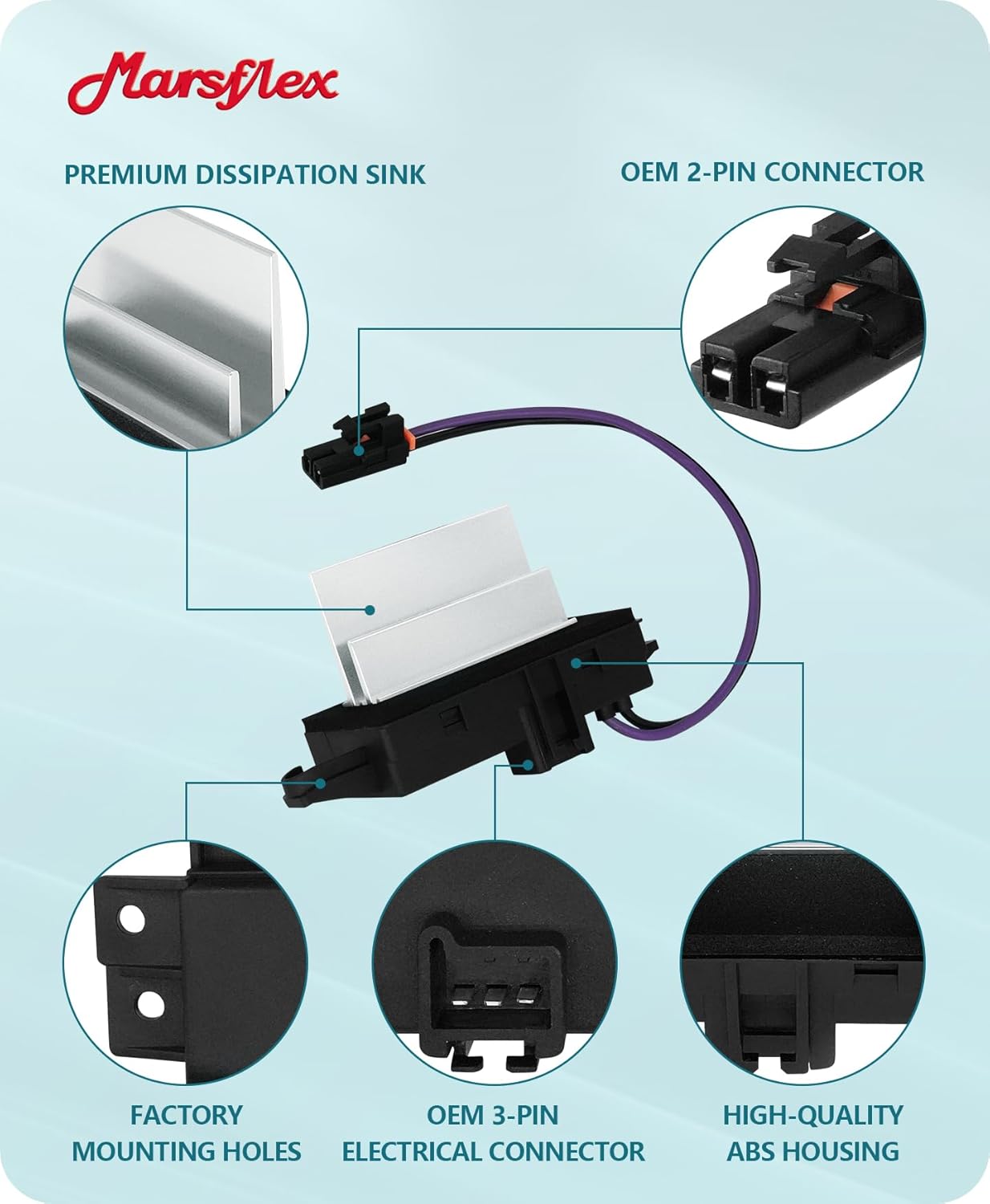 Marsflex

PREMIUM DISSIPATION SINK

OEM 2-PIN CONNECTOR

FACTORY MOUNTING HOLES

OEM 3-PIN ELECTRICAL CONNECTOR

HIGH-QUALITY ABS HOUSING