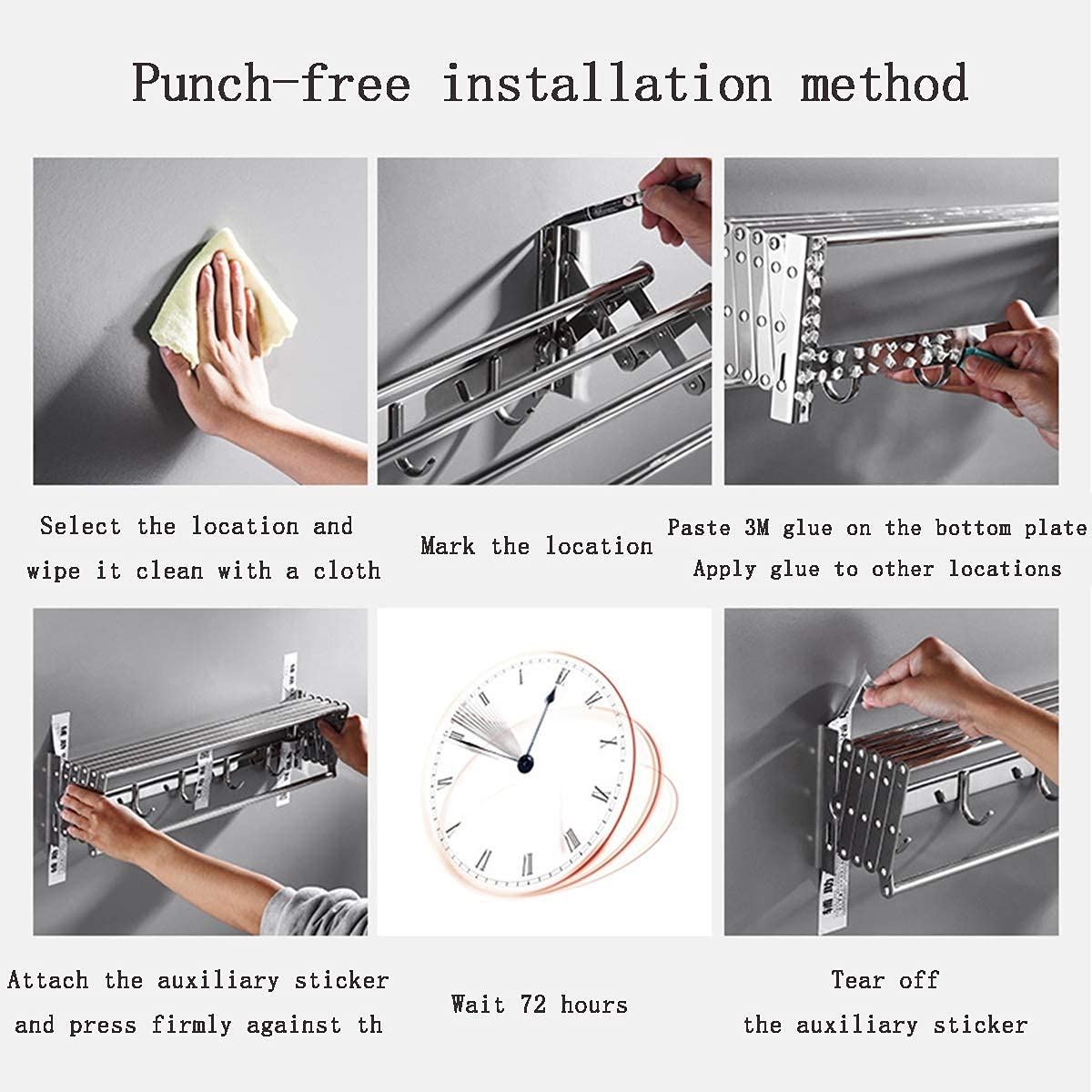 Punch-free installation method

Select the location and wipe it clean with a cloth

Mark the location

Paste 3M glue on the bottom plate
Apply glue to other locations

Attach the auxiliary sticker and press firmly against th

Wait 72 hours

Tear off
the auxiliary sticker