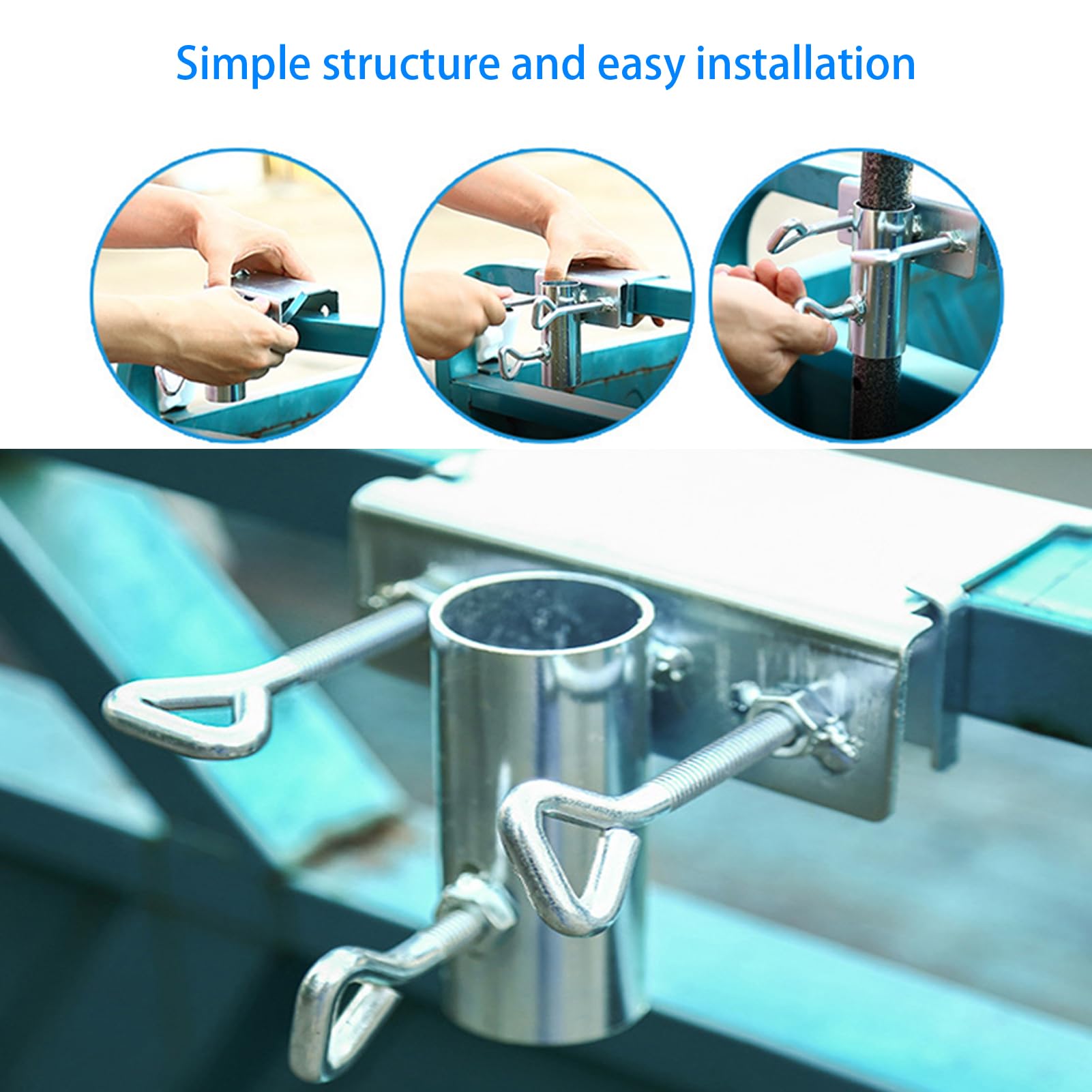 Simple structure and easy installation