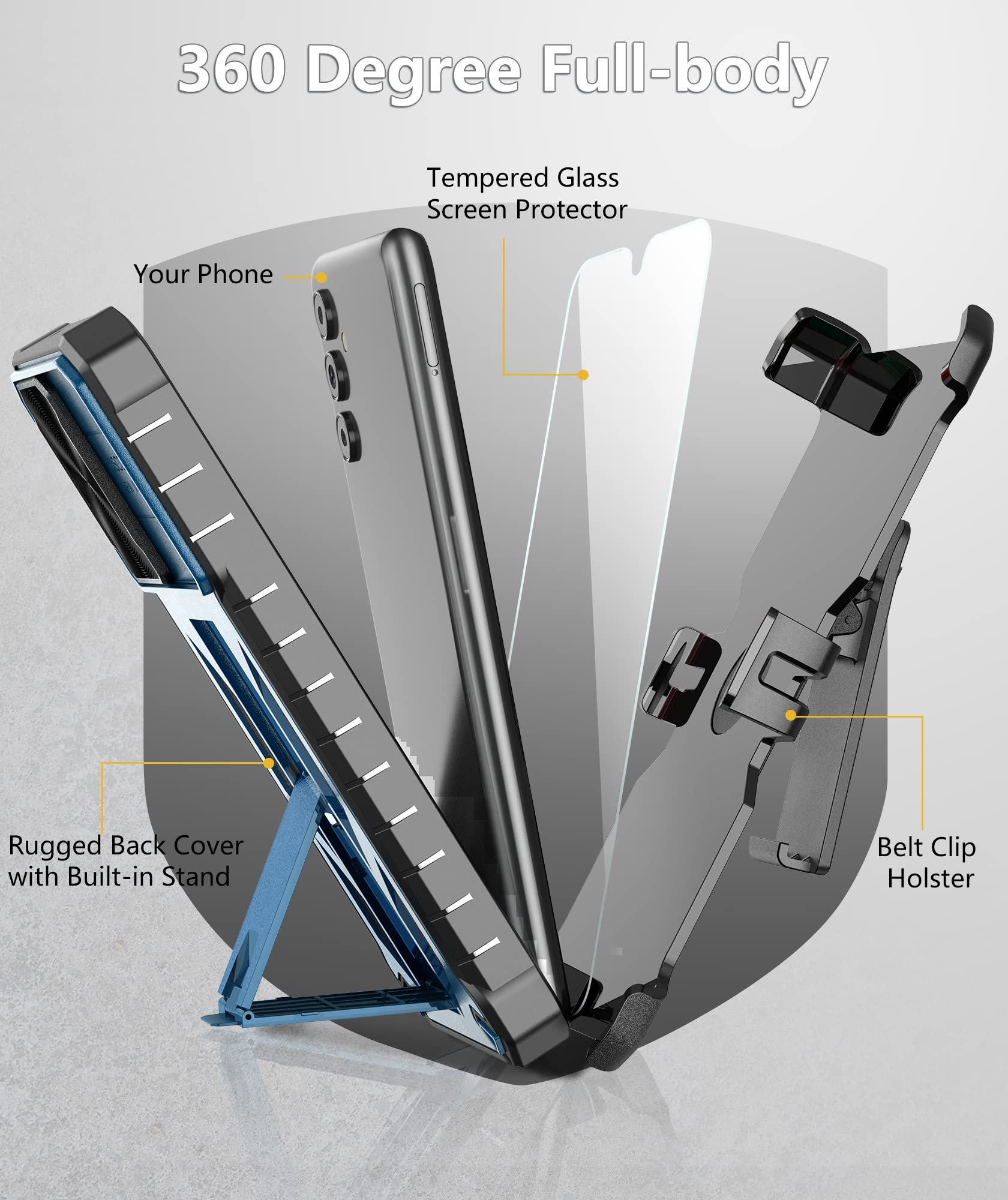 360 Degree Full-body

Tempered Glass
Screen Protector

Your Phone

Rugged Back Cover
with Built-in Stand

Belt Clip
Holster