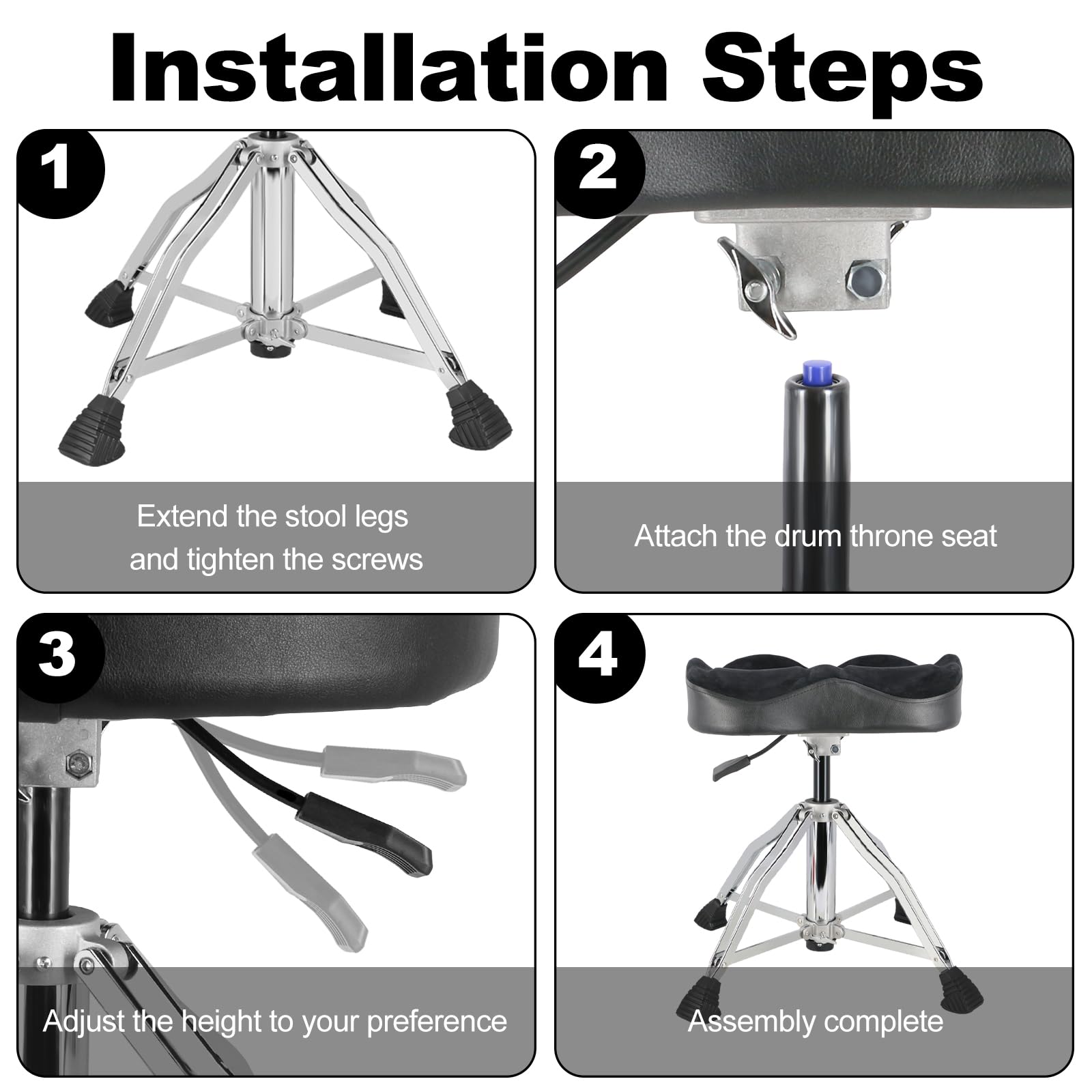 Installation Steps

1

Extend the stool legs and tighten the screws

2

Attach the drum throne seat

3

Adjust the height to your preference

4

Assembly complete