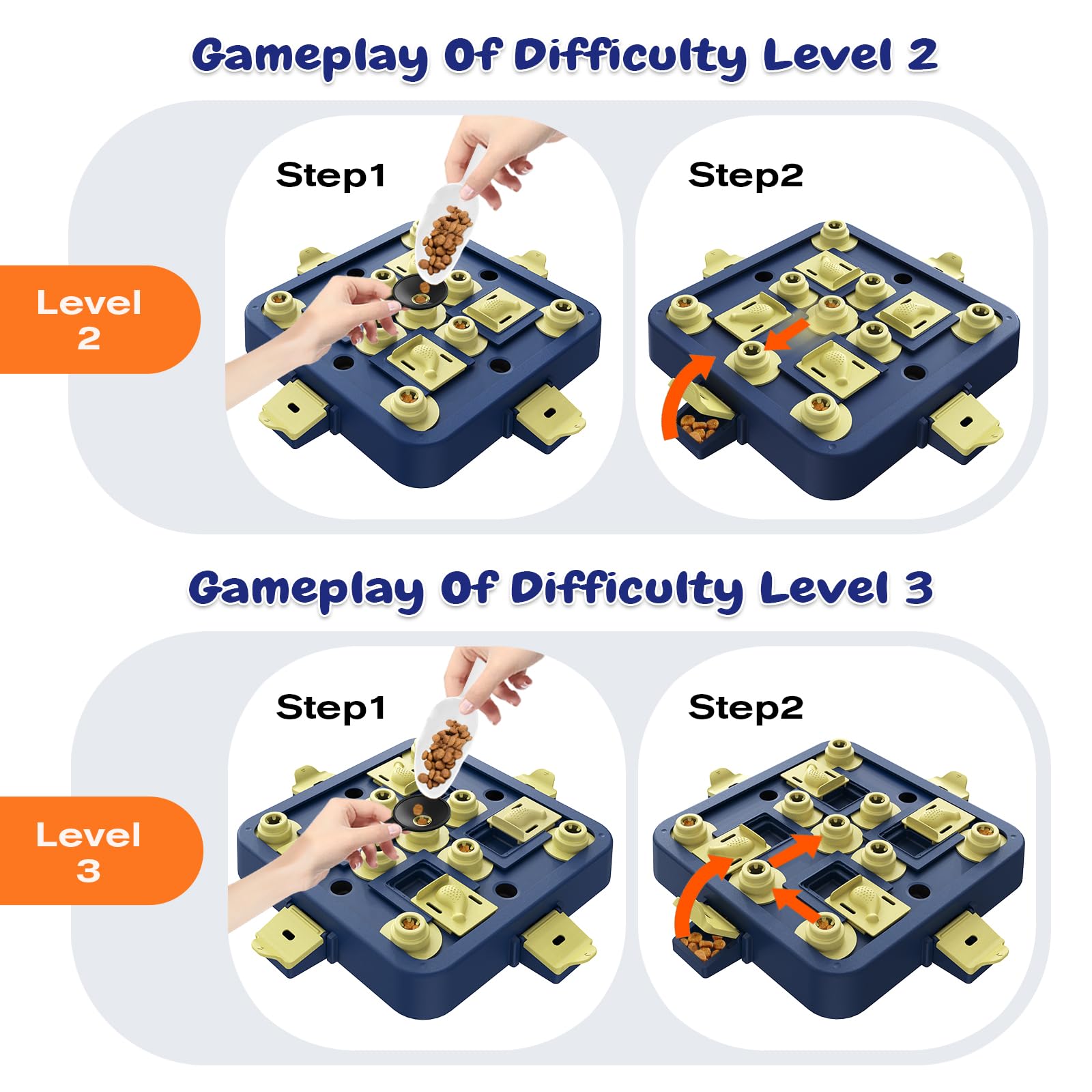 Gameplay Of Difficulty Level 2

Level 2

Step1

Step2

Gameplay Of Difficulty Level 3

Level 3

Step1

Step2