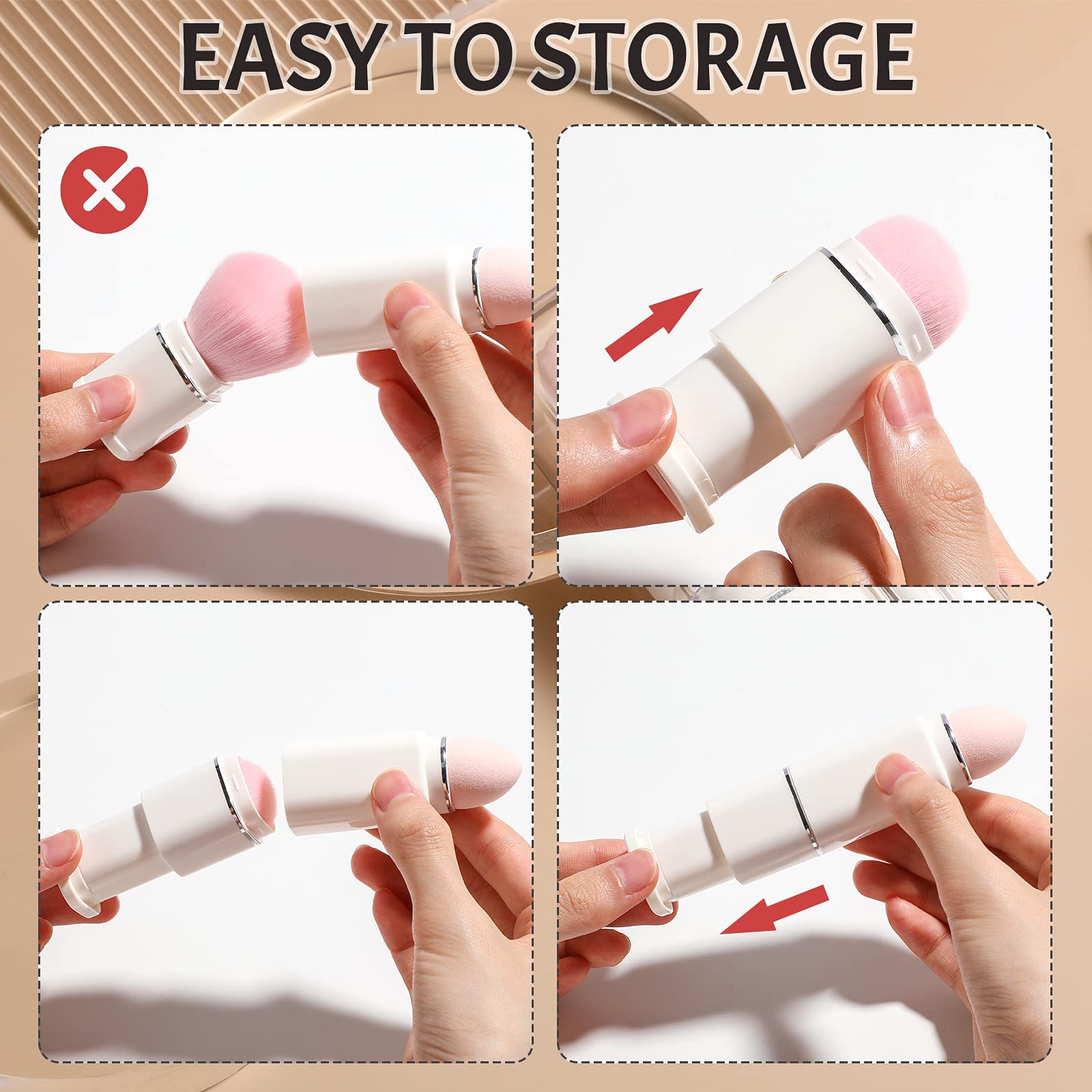 EASY TO STORAGE