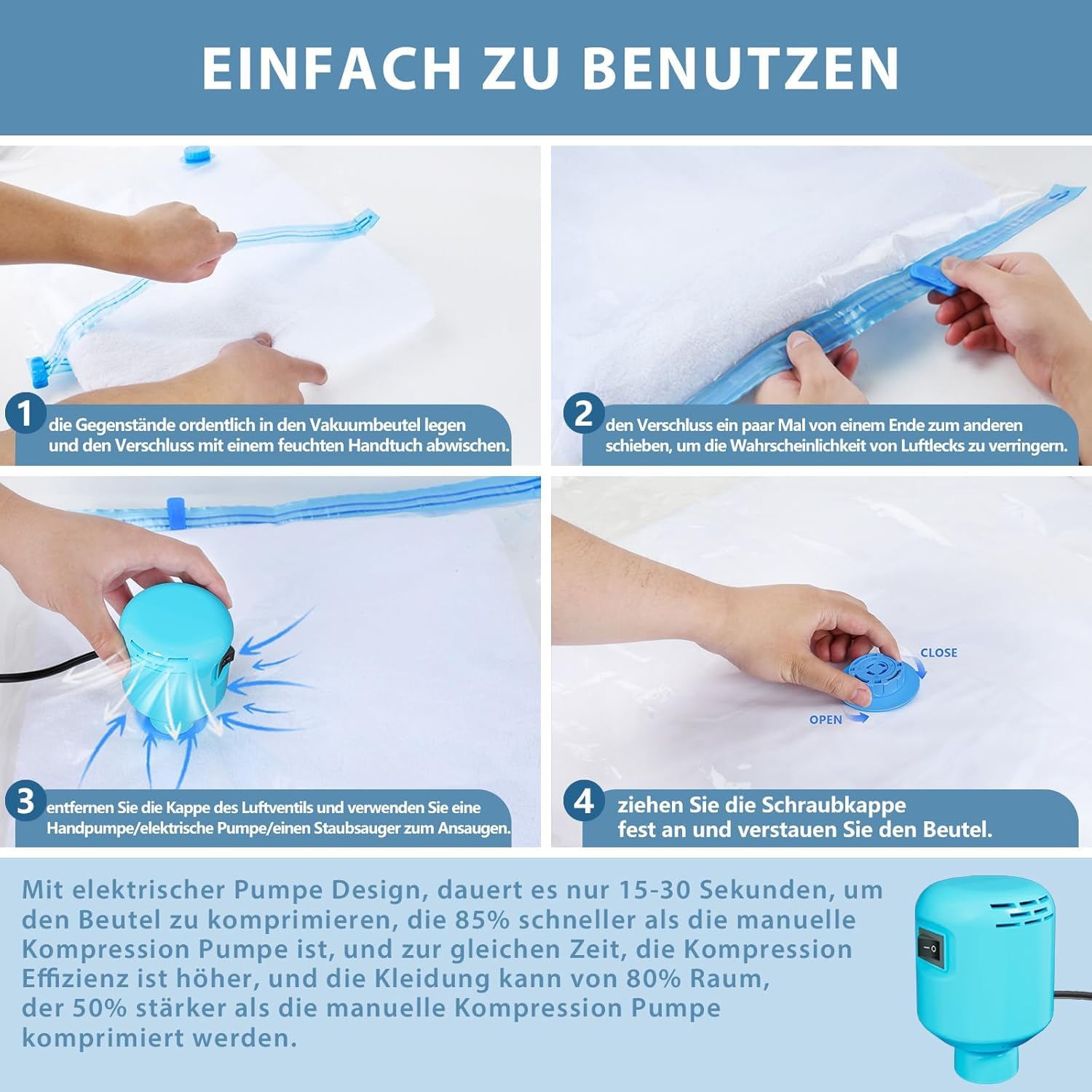 EINFACH ZU BENUTZEN

1 die Gegenstände ordentlich in den Vakuumbeutel legen und den Verschluss mit einem feuchten Handtuch abwischen.

2 den Verschluss ein paar Mal von einem Ende zum anderen schieben, um die Wahrscheinlichkeit von Luftlecks zu verringern.

3 entfernen Sie die Kappe des Luftventils und verwenden Sie eine Handpumpe/elektrische Pumpe/einen Staubsauger zum Ansaugen.

CLOSE
OPEN

4 ziehen Sie die Schraubkappe fest an und verstauen Sie den Beutel.

Mit elektrischer Pumpe Design, dauert es nur 15-30 Sekunden, um den Beutel zu komprimieren, die 85% schneller als die manuelle Kompression Pumpe ist, und zur gleichen Zeit, die Kompression Effizienz ist höher, und die Kleidung kann von 80% Raum, der 50% stärker als die manuelle Kompression Pumpe komprimiert werden.