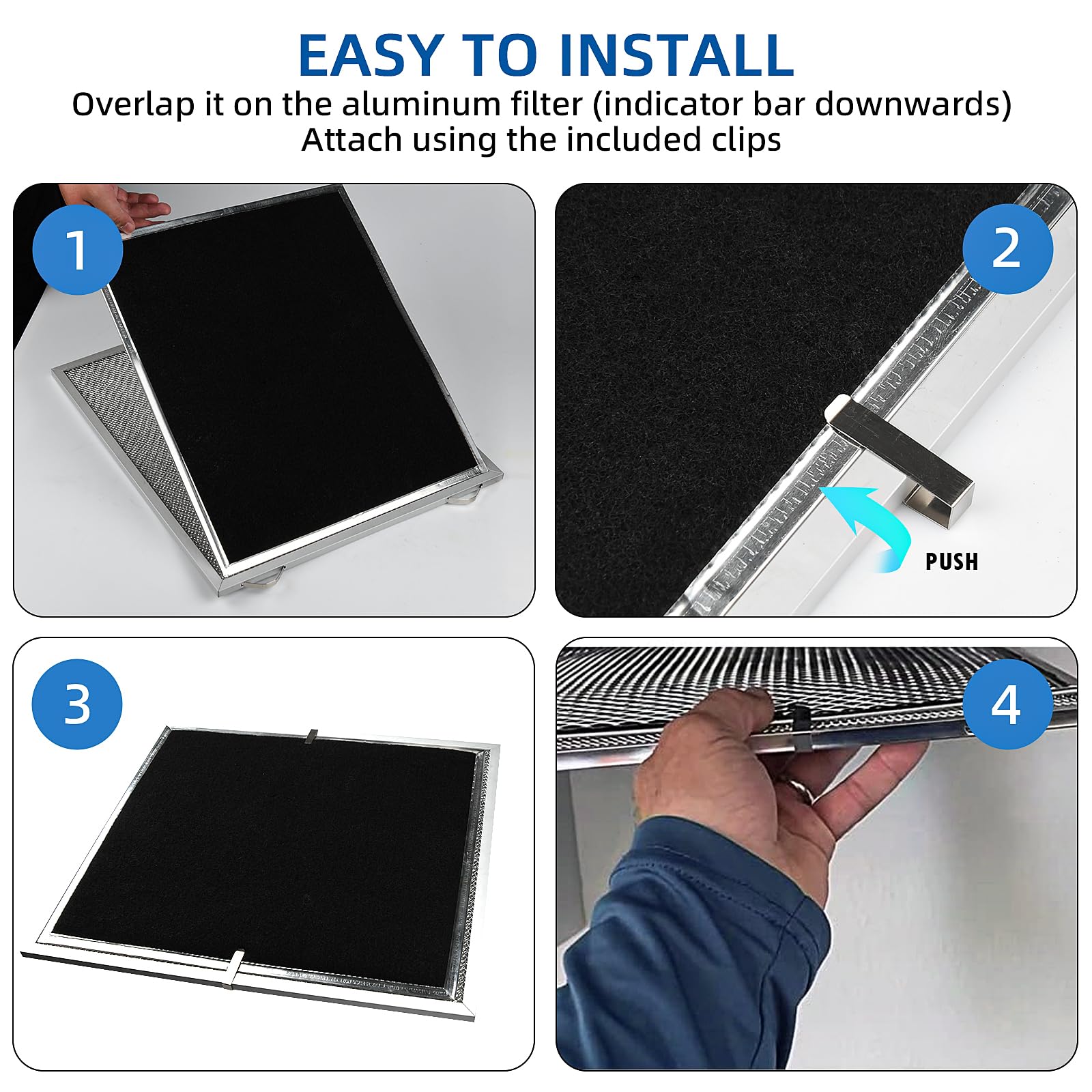 EASY TO INSTALL
Overlap it on the aluminum filter (indicator bar downwards)
Attach using the included clips

1

2

PUSH

3

4