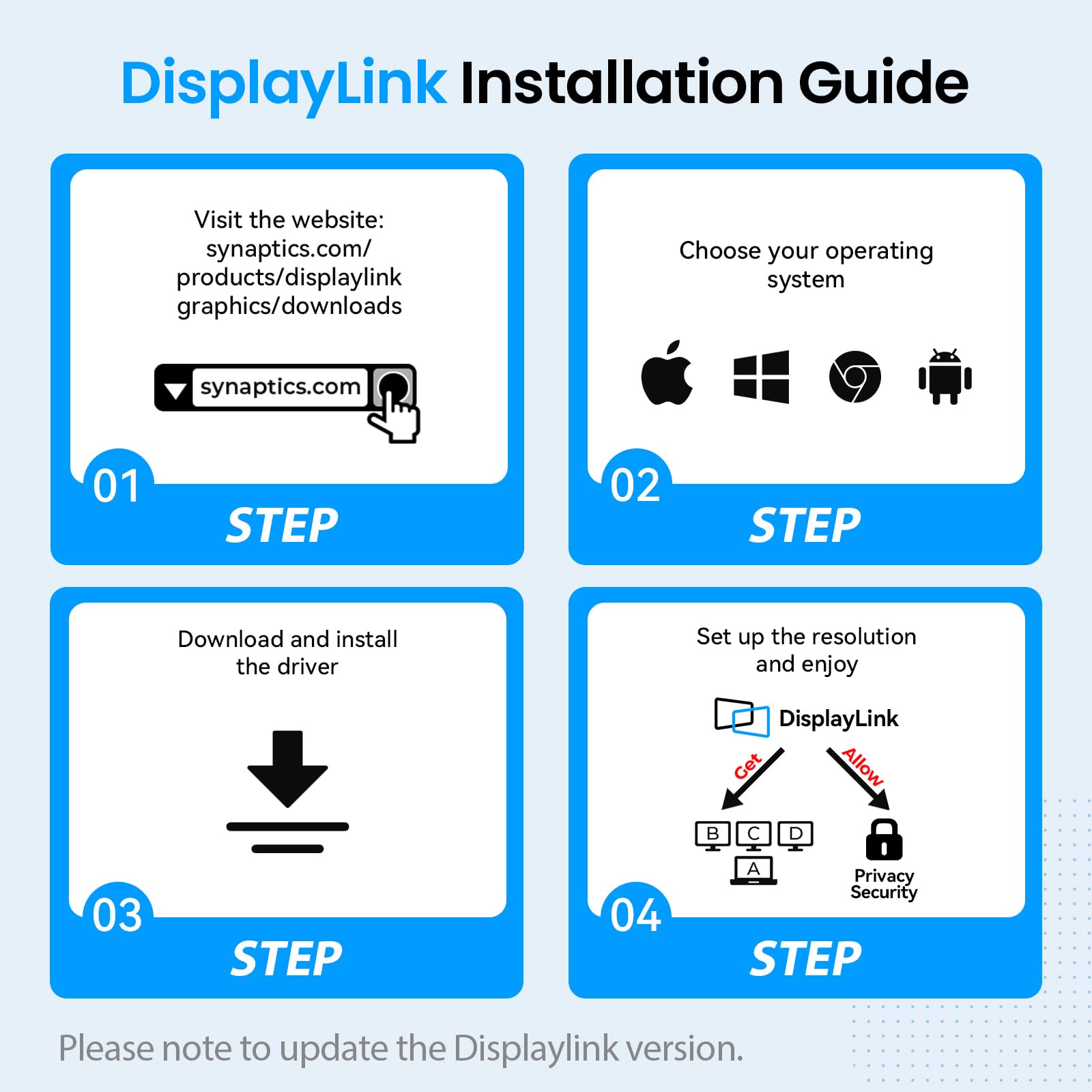 DisplayLink Installation Guide

Visit the website: synaptics.com/ products/displaylink graphics/downloads

synaptics.com

01
STEP

Choose your operating system

02
STEP

Download and install the driver

03
STEP

Set up the resolution and enjoy

DisplayLink

Get

Allow

B C D
A

Privacy Security

04
STEP

Please note to update the Displaylink version.