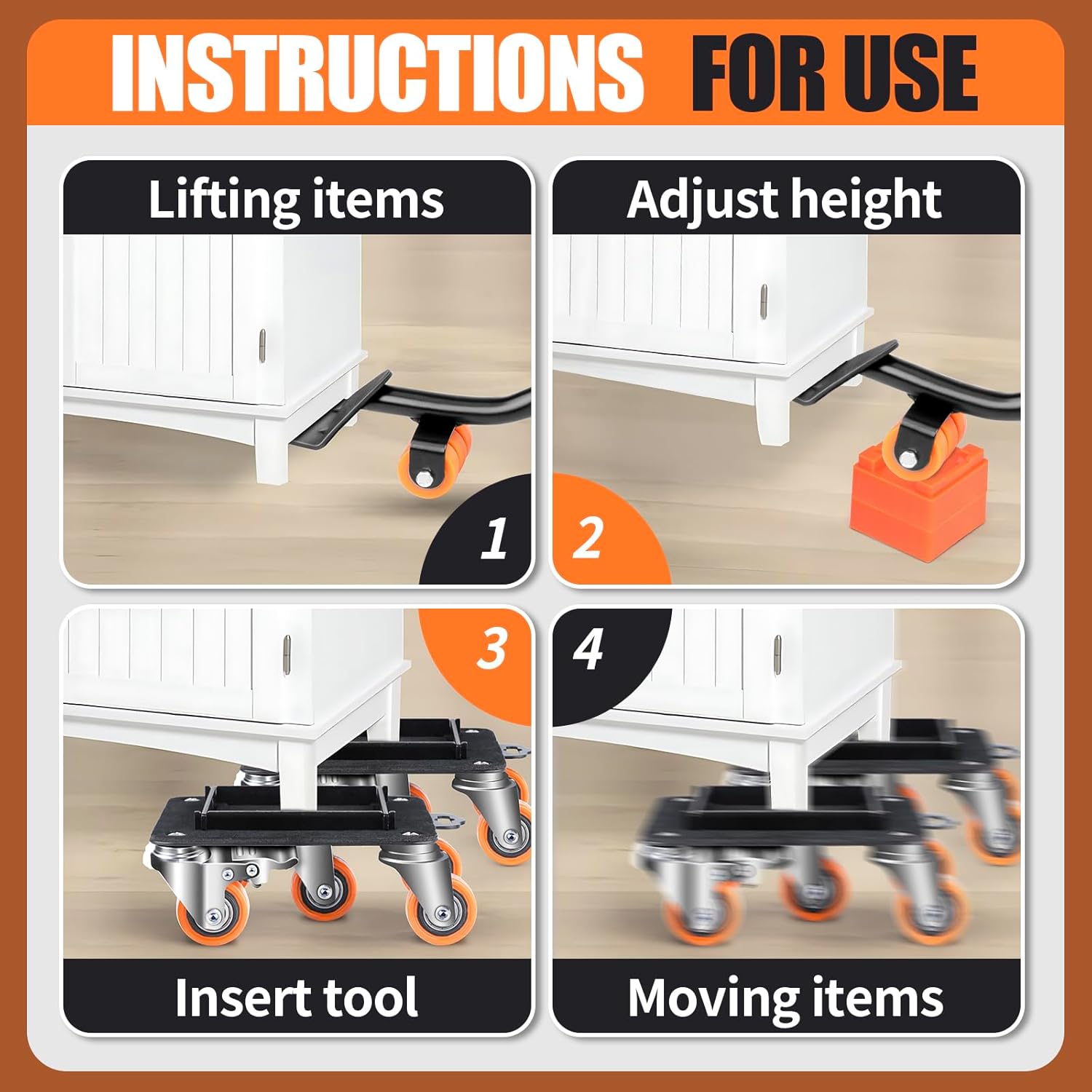 INSTRUCTIONS FOR USE

Lifting items

1

Adjust height

2

3

Insert tool

4

Moving items