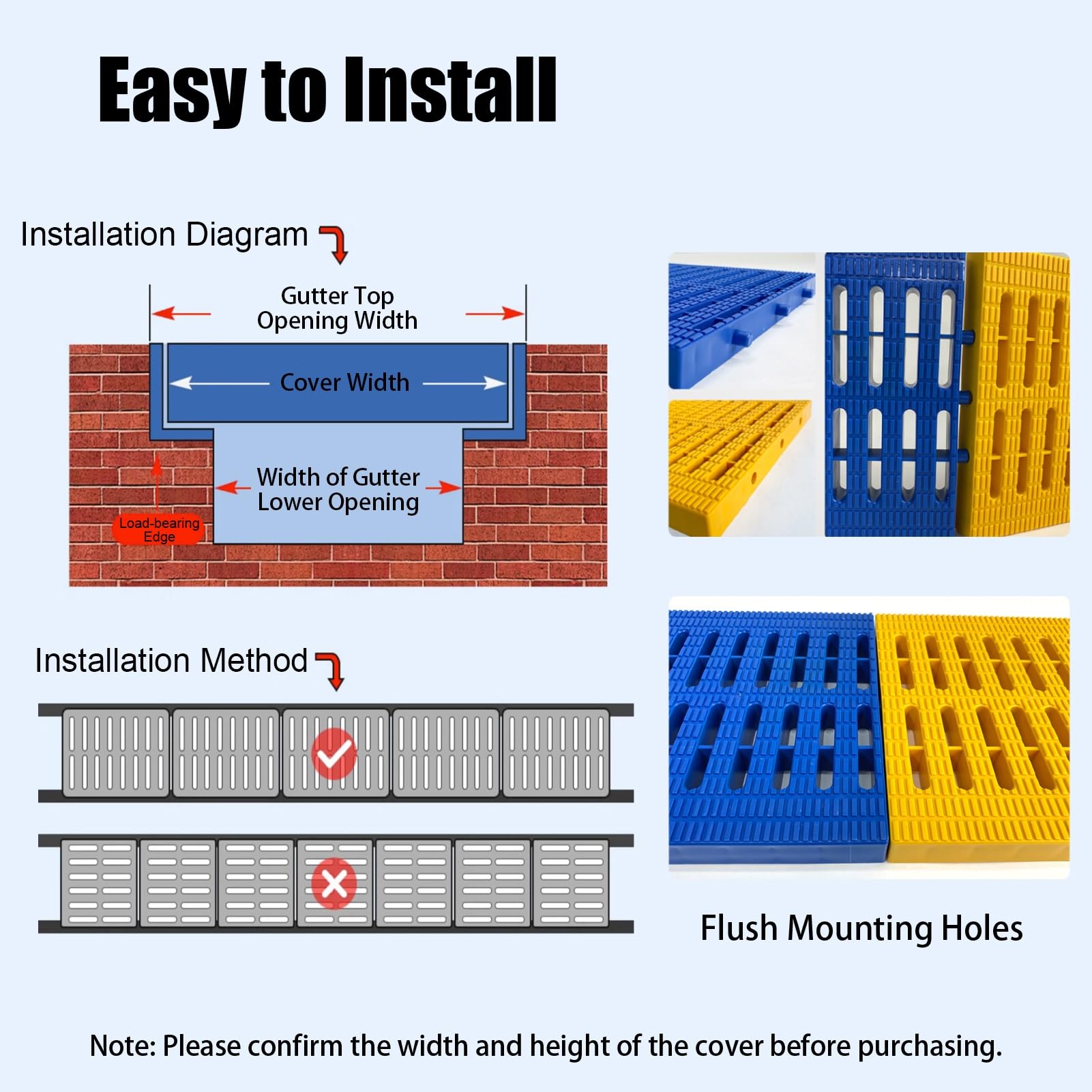 Easy to Install

Installation Diagram

Gutter Top Opening Width

Cover Width

Width of Gutter Lower Opening

Load-bearing Edge

Installation Method

Flush Mounting Holes

Note: Please confirm the width and height of the cover before purchasing.