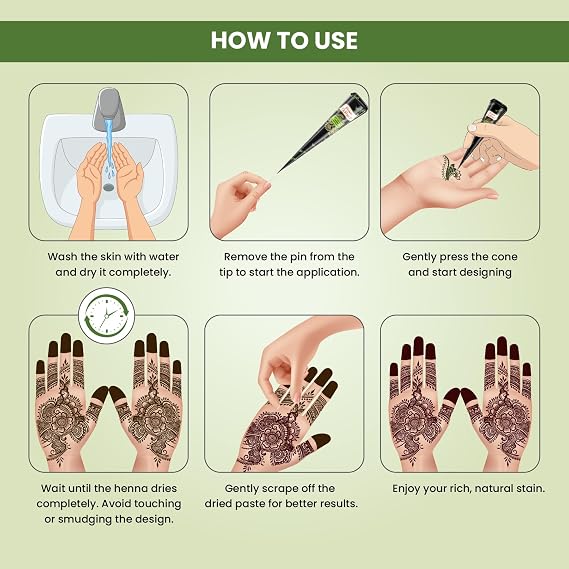 HOW TO USE

Wash the skin with water and dry it completely.

Remove the pin from the tip to start the application.

Gently press the cone and start designing

Wait until the henna dries completely. Avoid touching or smudging the design.

Gently scrape off the dried paste for better results.

Enjoy your rich, natural stain.