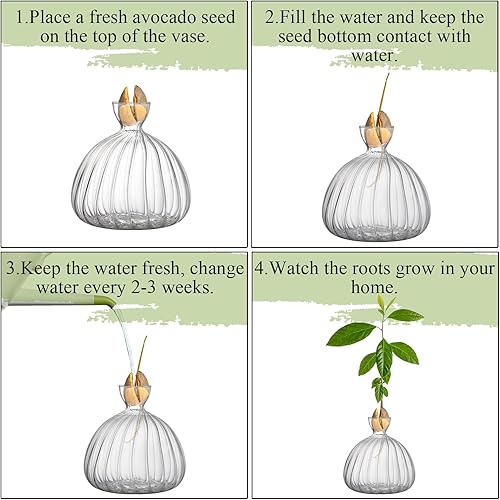 1.Place a fresh avocado seed on the top of the vase.

2.Fill the water and keep the seed bottom contact with water.

3.Keep the water fresh, change water every 2-3 weeks.

4.Watch the roots grow in your home.