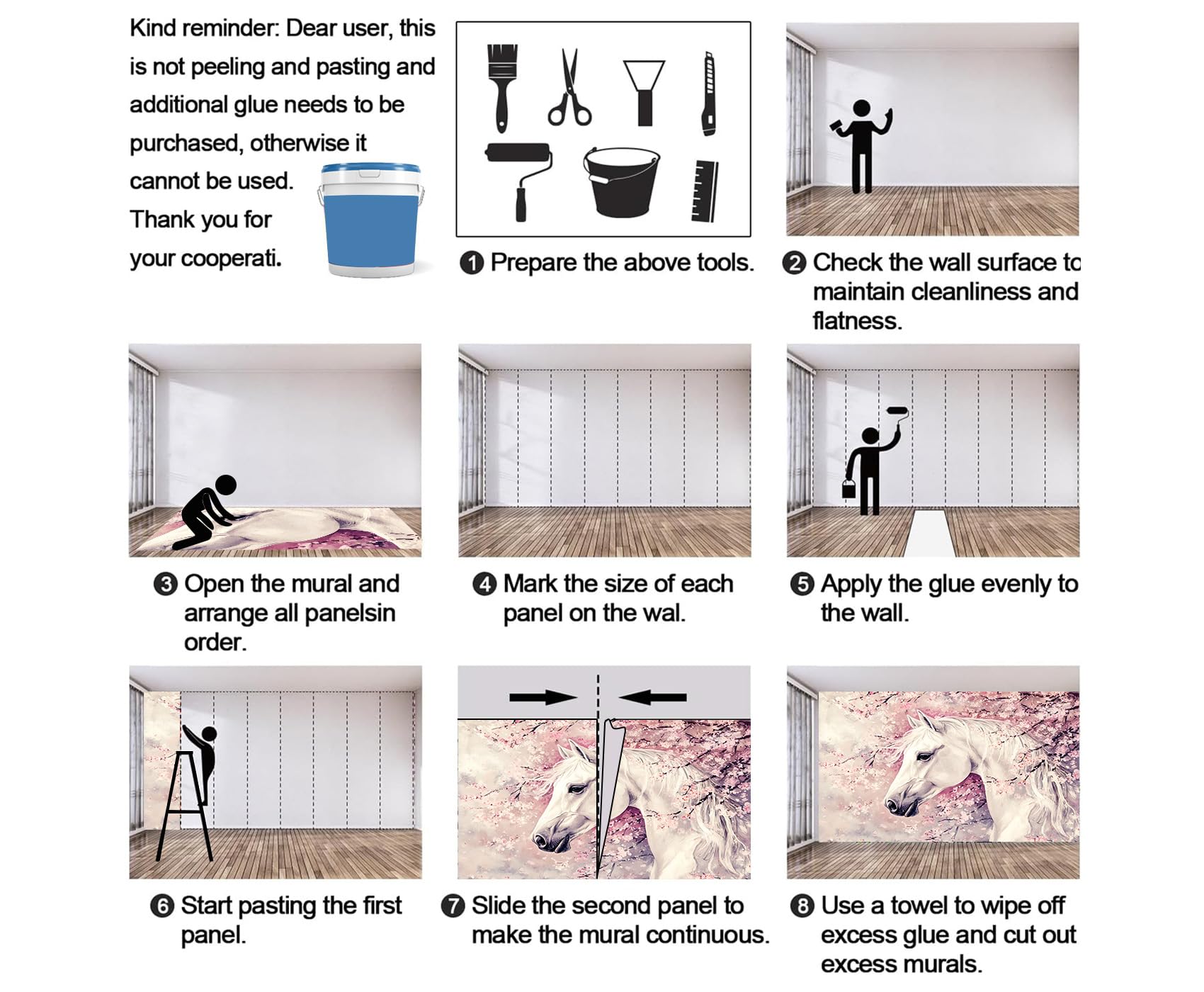 Kind reminder: Dear user, this is not peeling and pasting and additional glue needs to be purchased, otherwise it cannot be used. Thank you for your cooperati.

❶ Prepare the above tools.

❷ Check the wall surface to maintain cleanliness and flatness.

❸ Open the mural and arrange all panelsin order.

❹ Mark the size of each panel on the wal.

❺ Apply the glue evenly to the wall.

❻ Start pasting the first panel.

❼ Slide the second panel to make the mural continuous.

❽ Use a towel to wipe off excess glue and cut out excess murals.