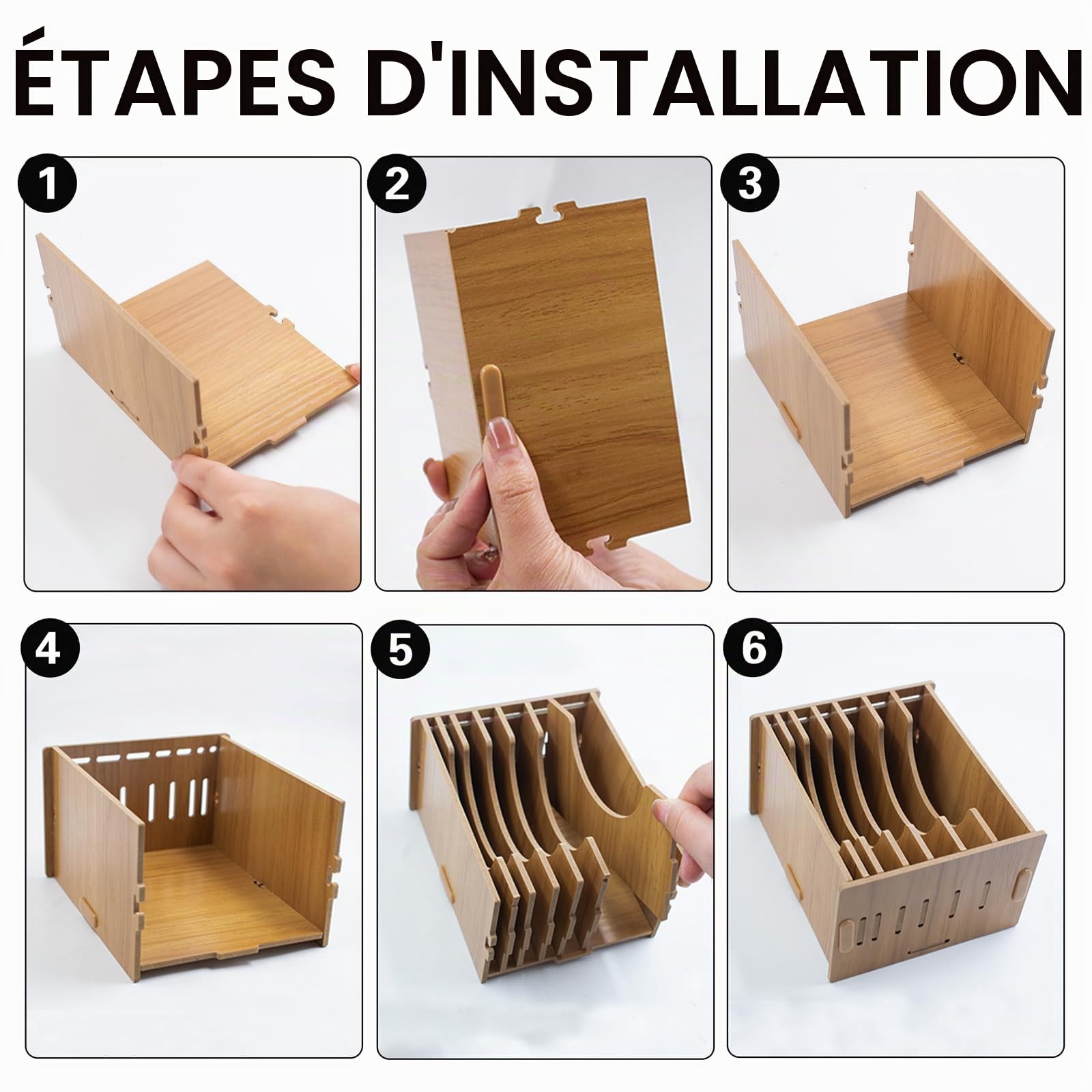 ÉTAPES D'INSTALLATION

1

2

3

4

5

6