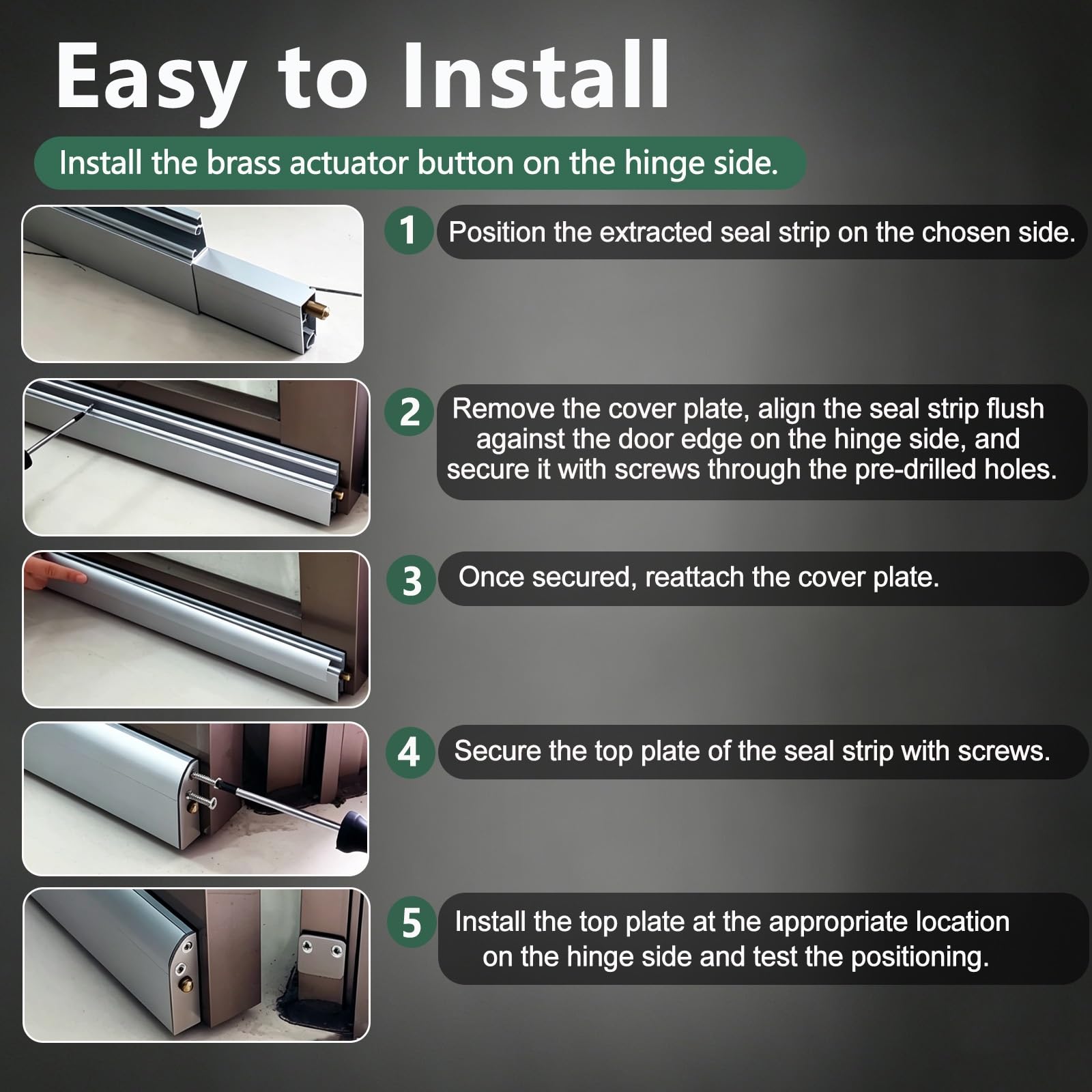 Easy to Install

Install the brass actuator button on the hinge side.

1 Position the extracted seal strip on the chosen side.

2 Remove the cover plate, align the seal strip flush against the door edge on the hinge side, and secure it with screws through the pre-drilled holes.

3 Once secured, reattach the cover plate.

4 Secure the top plate of the seal strip with screws.

5 Install the top plate at the appropriate location on the hinge side and test the positioning.