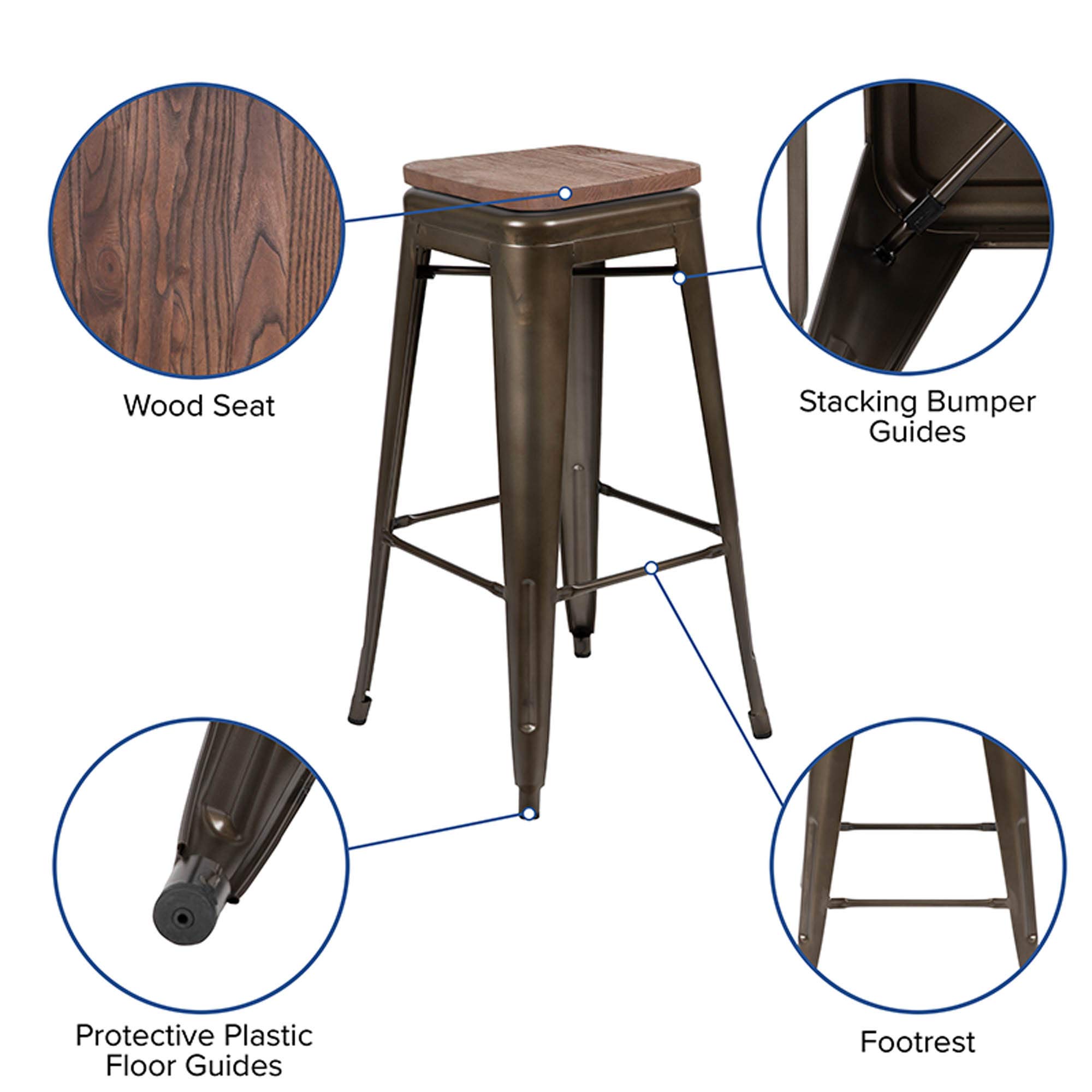 Wood Seat

Stacking Bumper Guides

Protective Plastic Floor Guides

Footrest