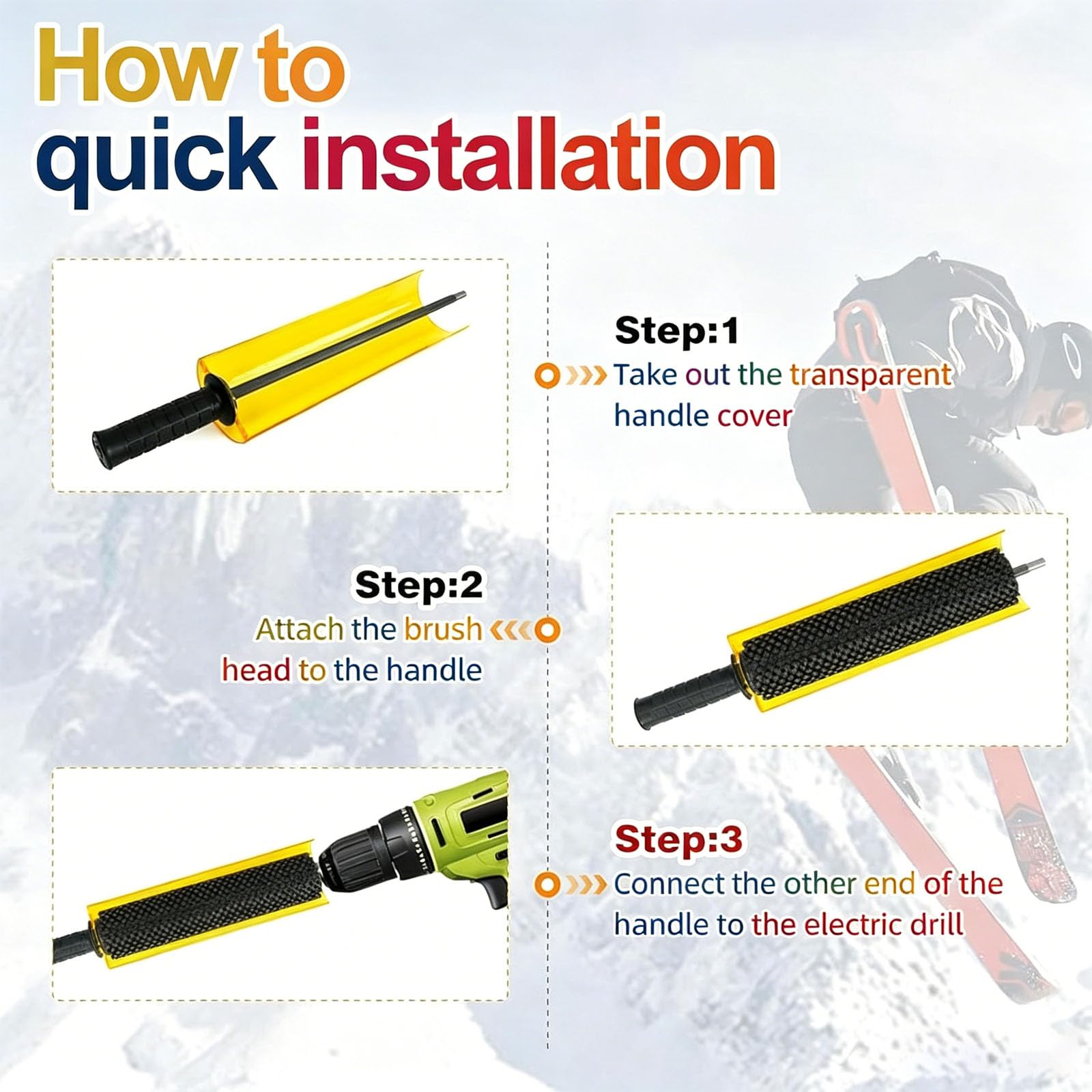 How to quick installation

Step:1
Take out the transparent handle cover

Step:2
Attach the brush head to the handle

Step:3
Connect the other end of the handle to the electric drill