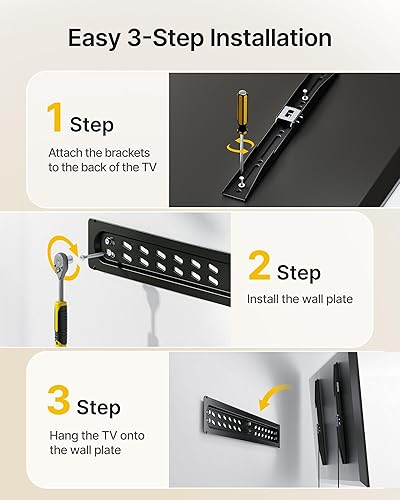 Easy 3-Step Installation

1 Step

Attach the brackets to the back of the TV

2 Step

Install the wall plate

3 Step

Hang the TV onto the wall plate