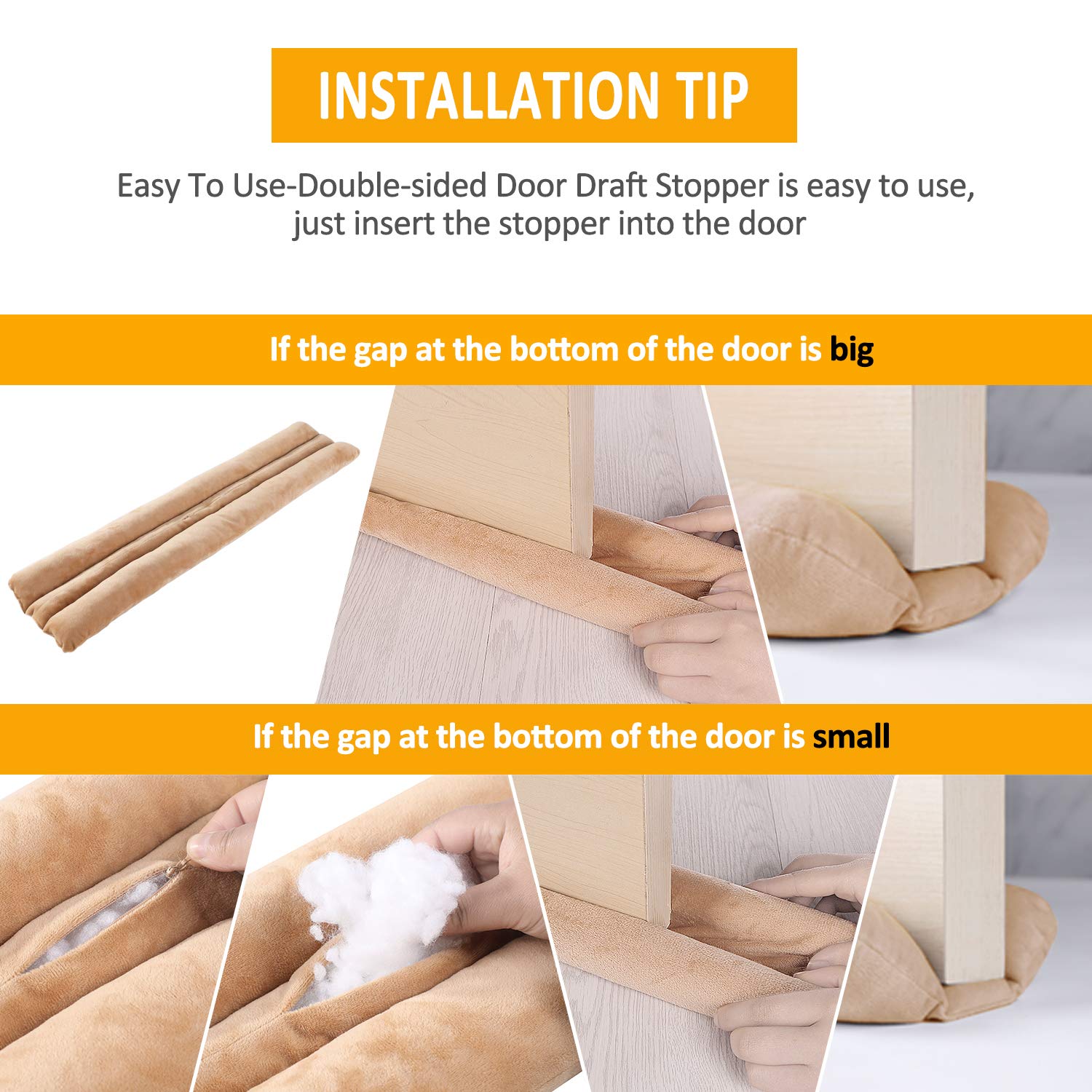 INSTALLATION TIP

Easy To Use-Double-sided Door Draft Stopper is easy to use, just insert the stopper into the door

If the gap at the bottom of the door is big

If the gap at the bottom of the door is small