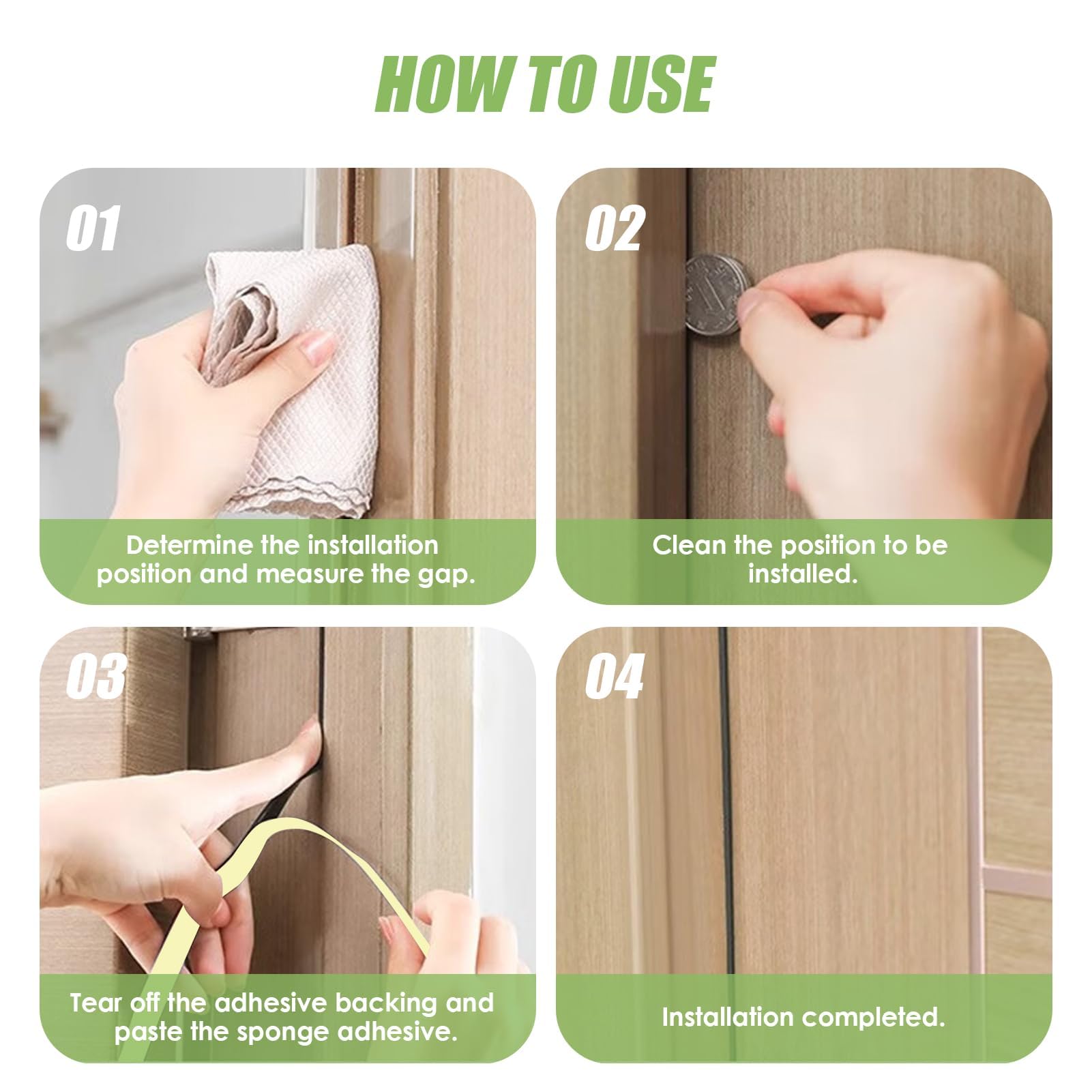 HOW TO USE

01

Determine the installation position and measure the gap.

02

Clean the position to be installed.

03

Tear off the adhesive backing and paste the sponge adhesive.

04

Installation completed.