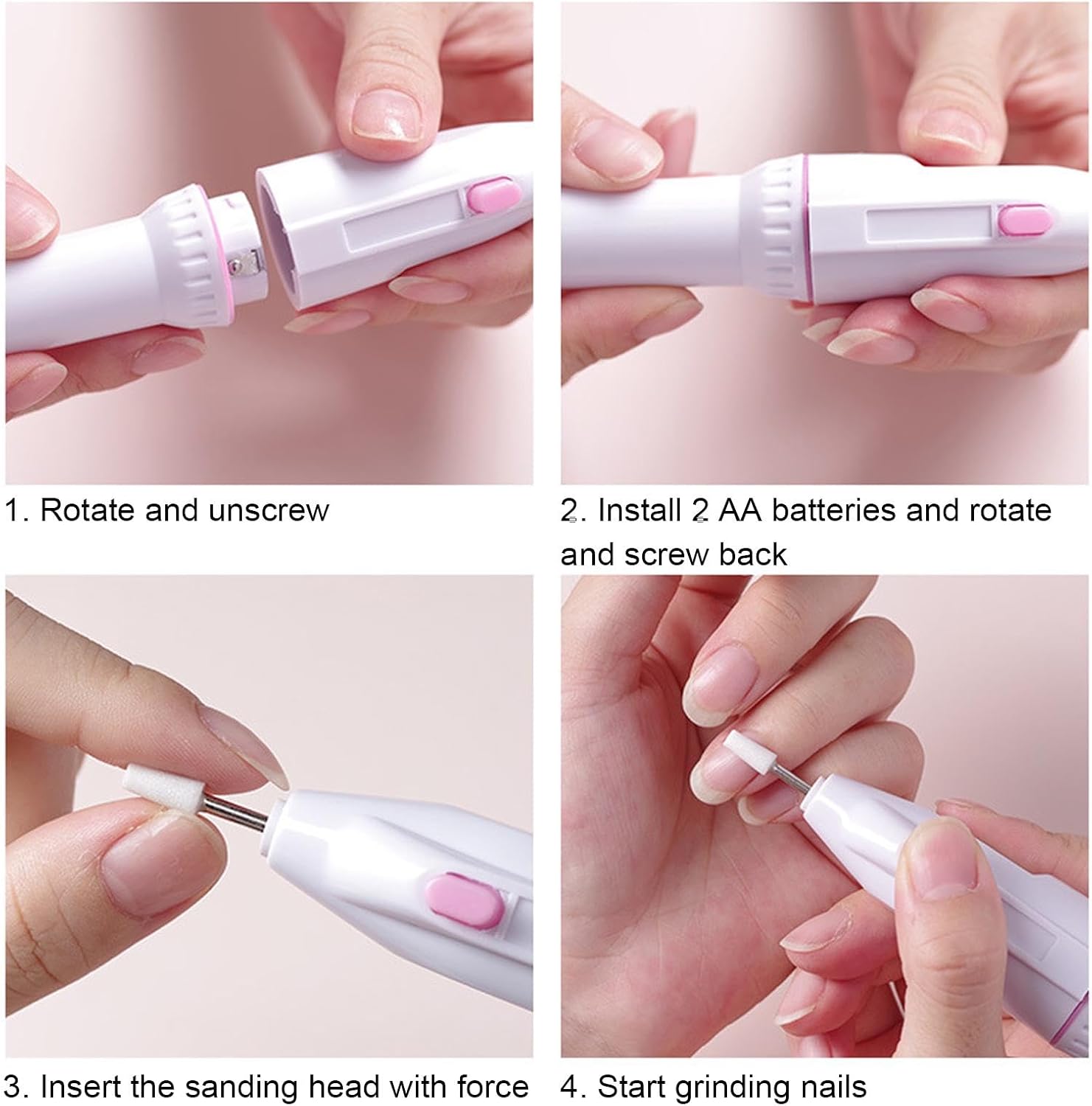 1. Rotate and unscrew

2. Install 2 AA batteries and rotate and screw back

3. Insert the sanding head with force

4. Start grinding nails