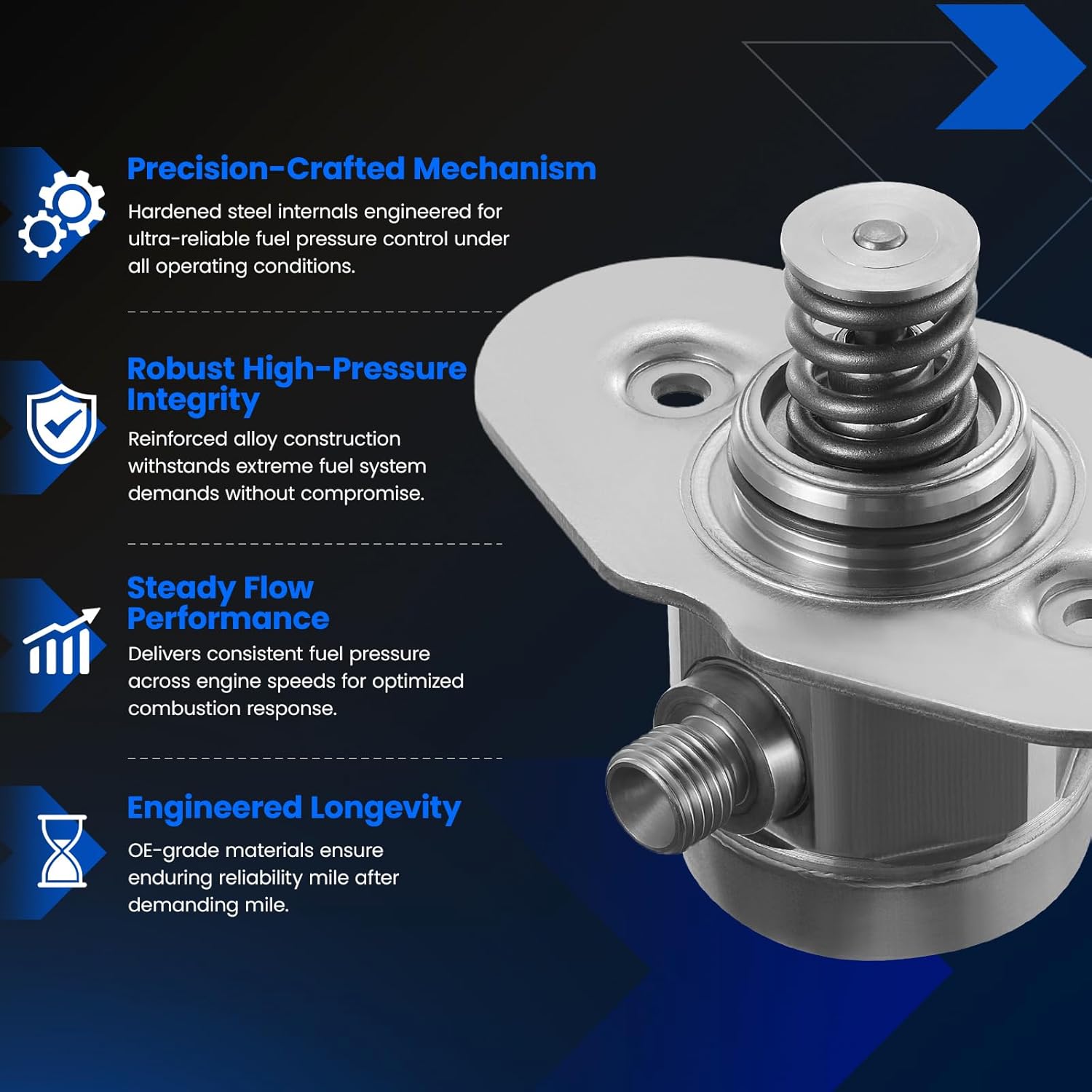 Precision-Crafted Mechanism

Hardened steel internals engineered for ultra-reliable fuel pressure control under all operating conditions.

Robust High-Pressure Integrity

Reinforced alloy construction withstands extreme fuel system demands without compromise.

Steady Flow Performance

Delivers consistent fuel pressure across engine speeds for optimized combustion response.

Engineered Longevity

OE-grade materials ensure enduring reliability mile after demanding mile.