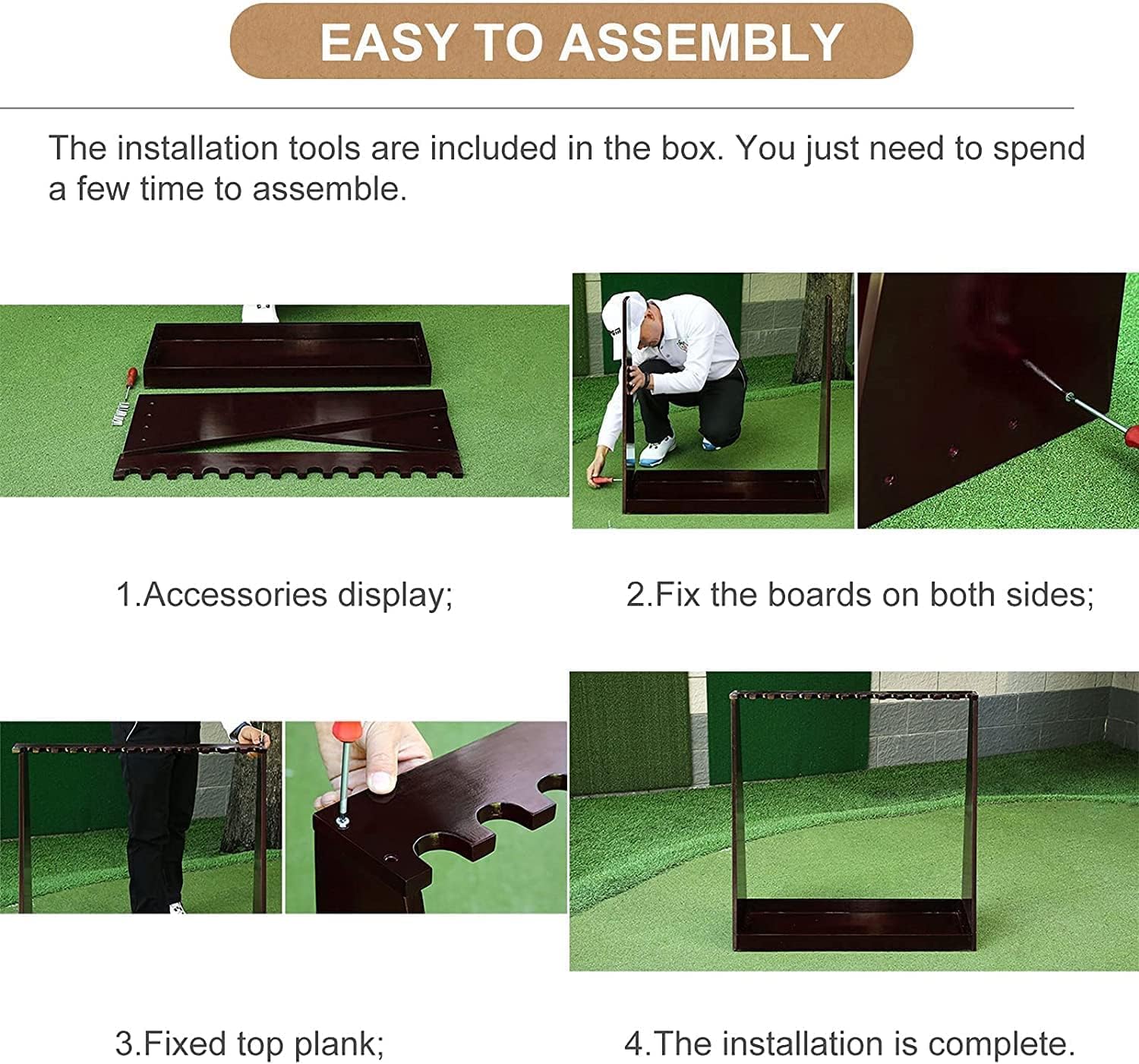 EASY TO ASSEMBLY

The installation tools are included in the box. You just need to spend a few time to assemble.

1.Accessories display;

2.Fix the boards on both sides;

3.Fixed top plank;

4.The installation is complete.