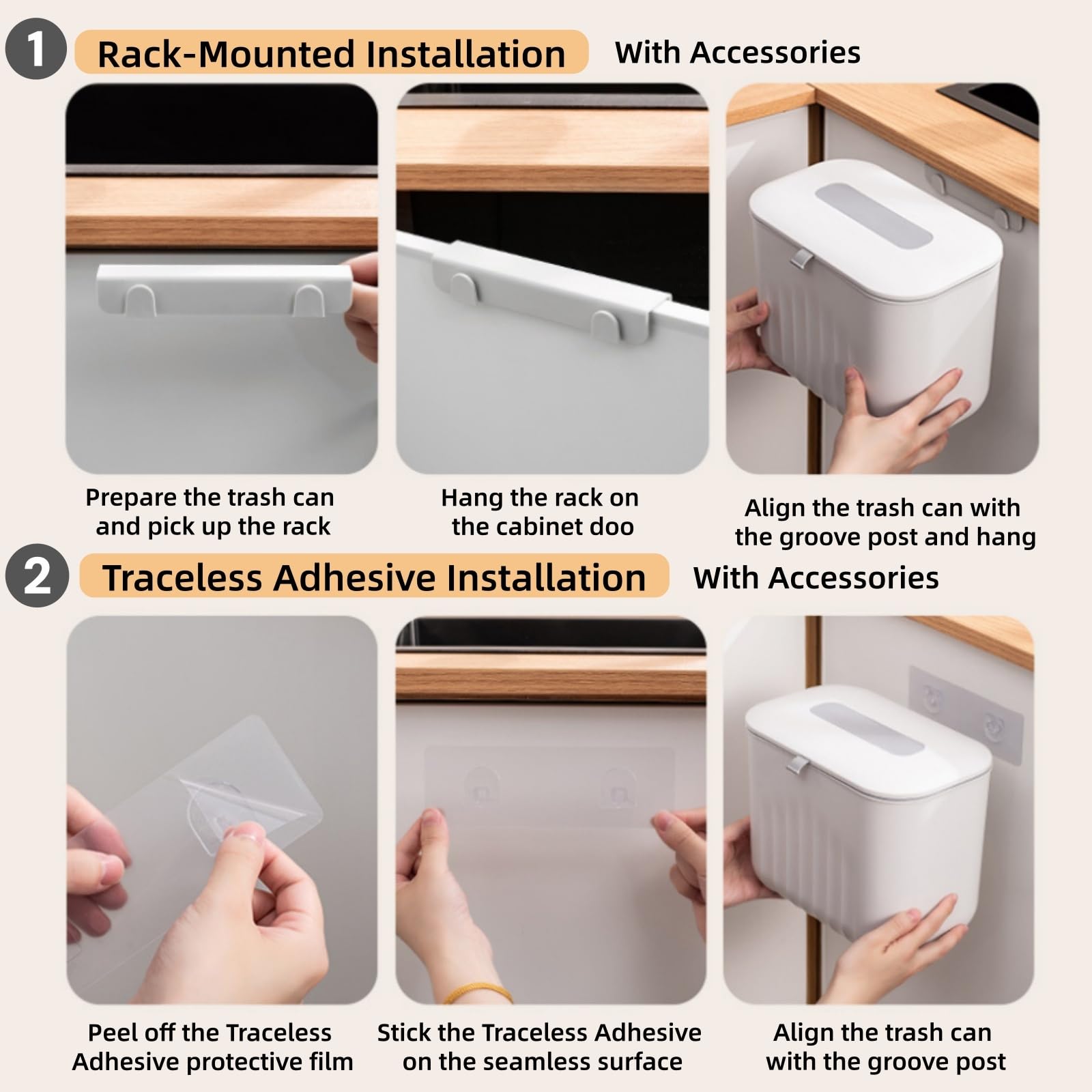 1 Rack-Mounted Installation With Accessories

Prepare the trash can and pick up the rack

Hang the rack on the cabinet doo

Align the trash can with the groove post and hang

2 Traceless Adhesive Installation With Accessories

Peel off the Traceless Adhesive protective film

Stick the Traceless Adhesive on the seamless surface

Align the trash can with the groove post