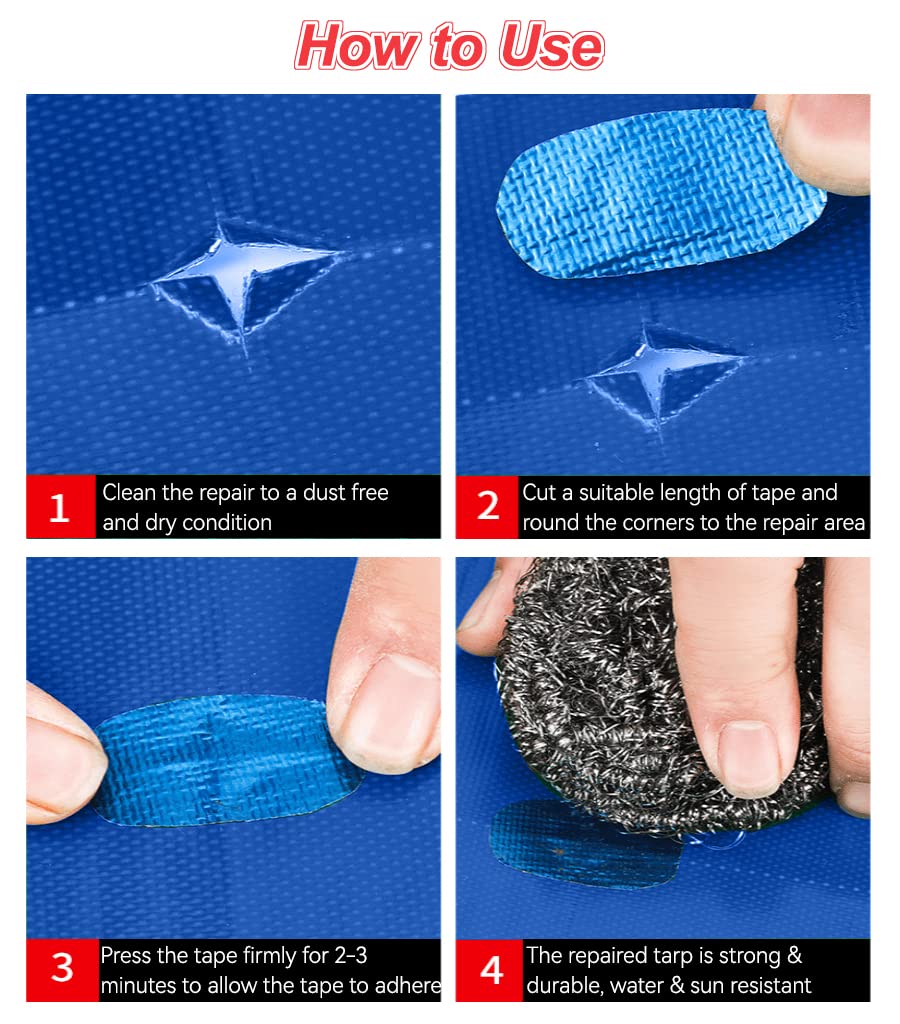 How to Use

1
Clean the repair to a dust free and dry condition

2
Cut a suitable length of tape and round the corners to the repair area

3
Press the tape firmly for 2-3 minutes to allow the tape to adhere

4
The repaired tarp is strong & durable, water & sun resistant