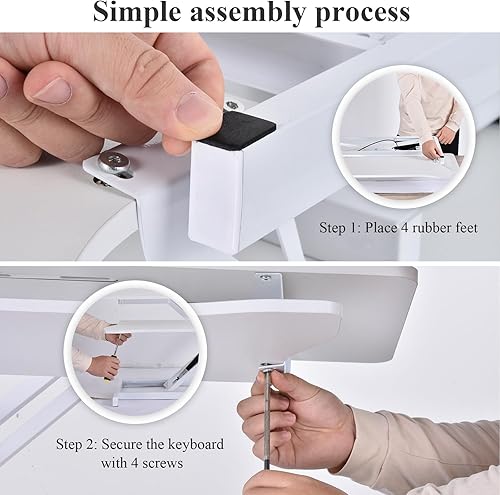 Simple assembly process

Step 1: Place 4 rubber feet

Step 2: Secure the keyboard with 4 screws